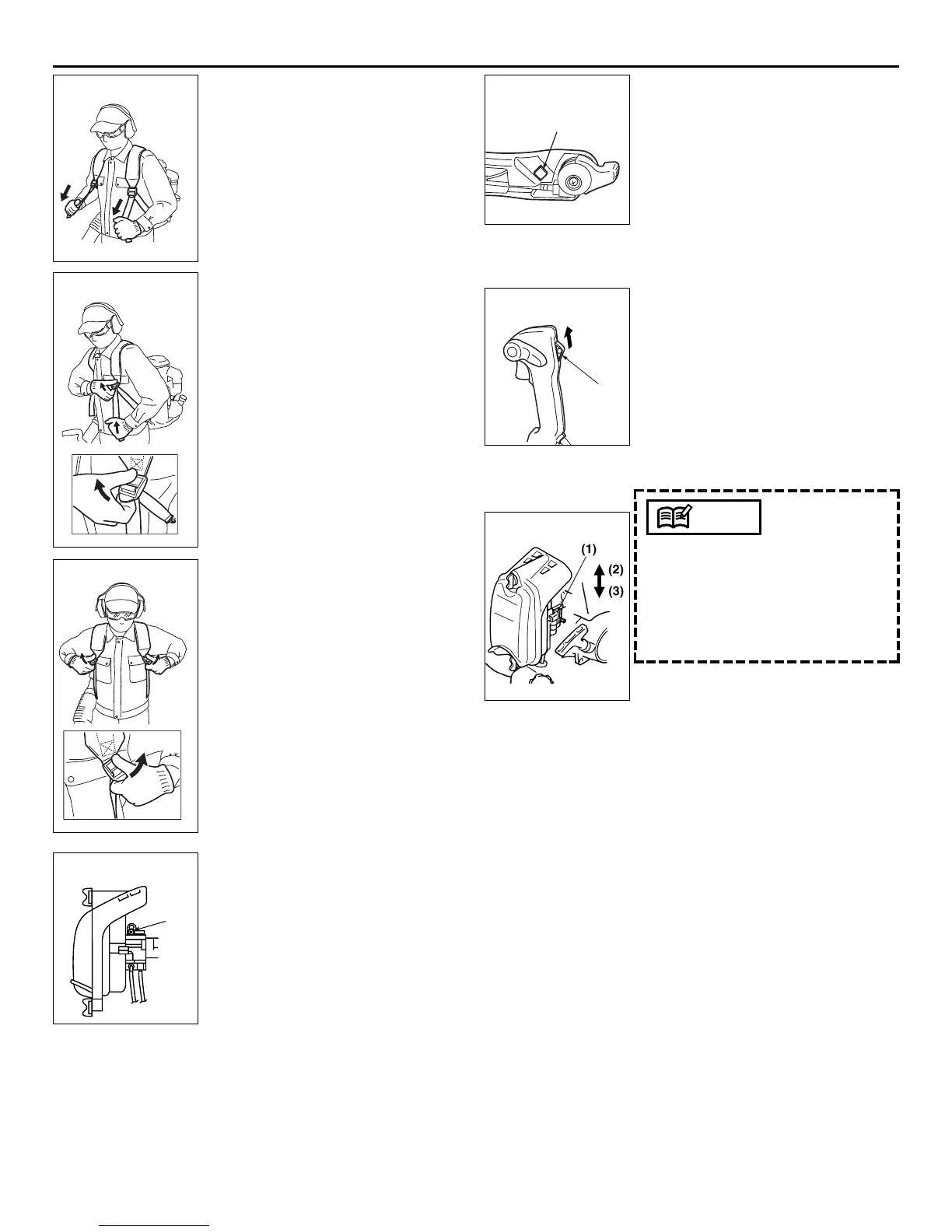 (1)
(2)
(3)