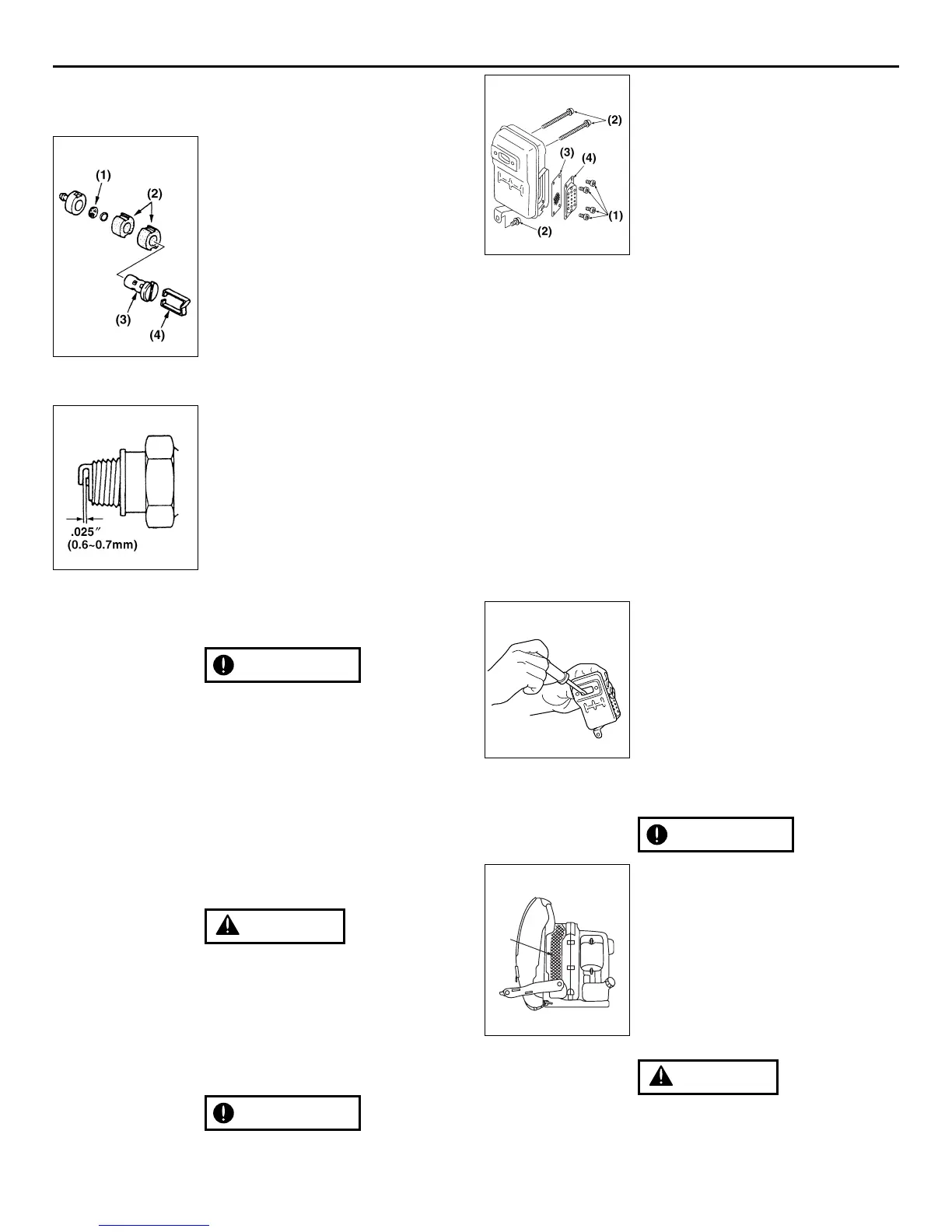 (1)
(2)
(3)
(4)

.025″
(0.6~0.7mm)

(2)
(3)
(4)
(1)
(2)