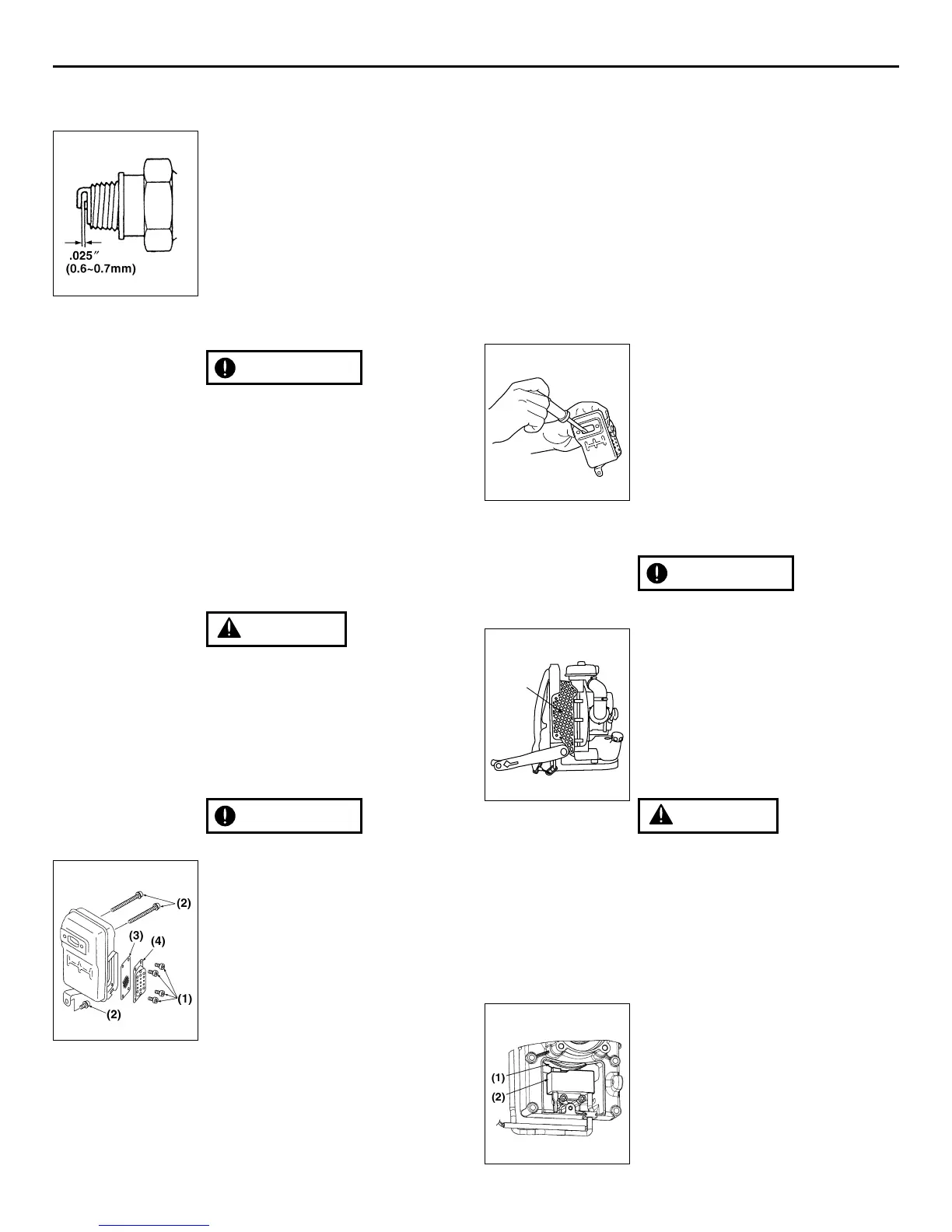 .025″
(0.6~0.7mm)

(2)
(3)
(4)
(1)
(2)

(1)
(2)