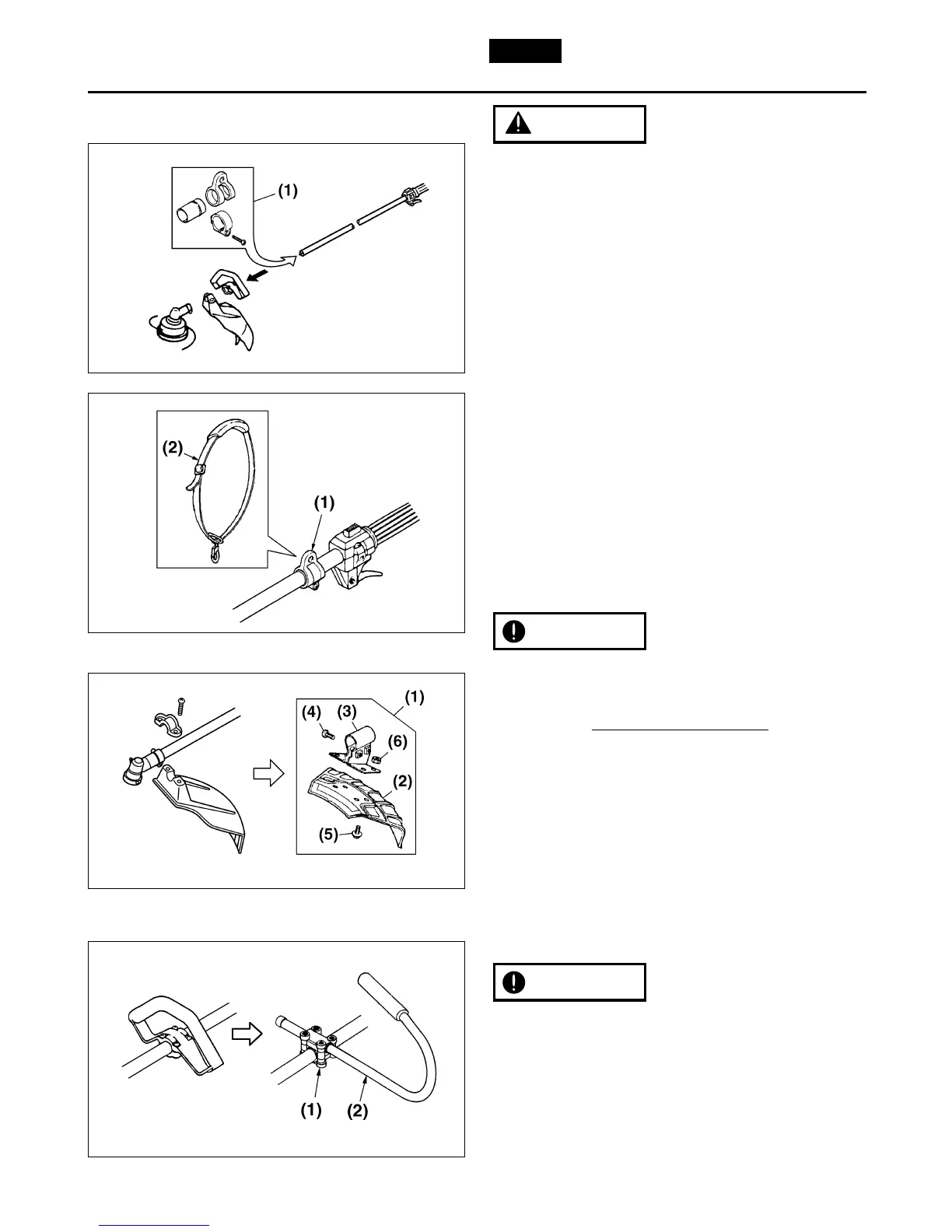 (1)

(2)

(1)

(1)

(4)

(3)

(6)

(2)

(5)

(1)

(2)