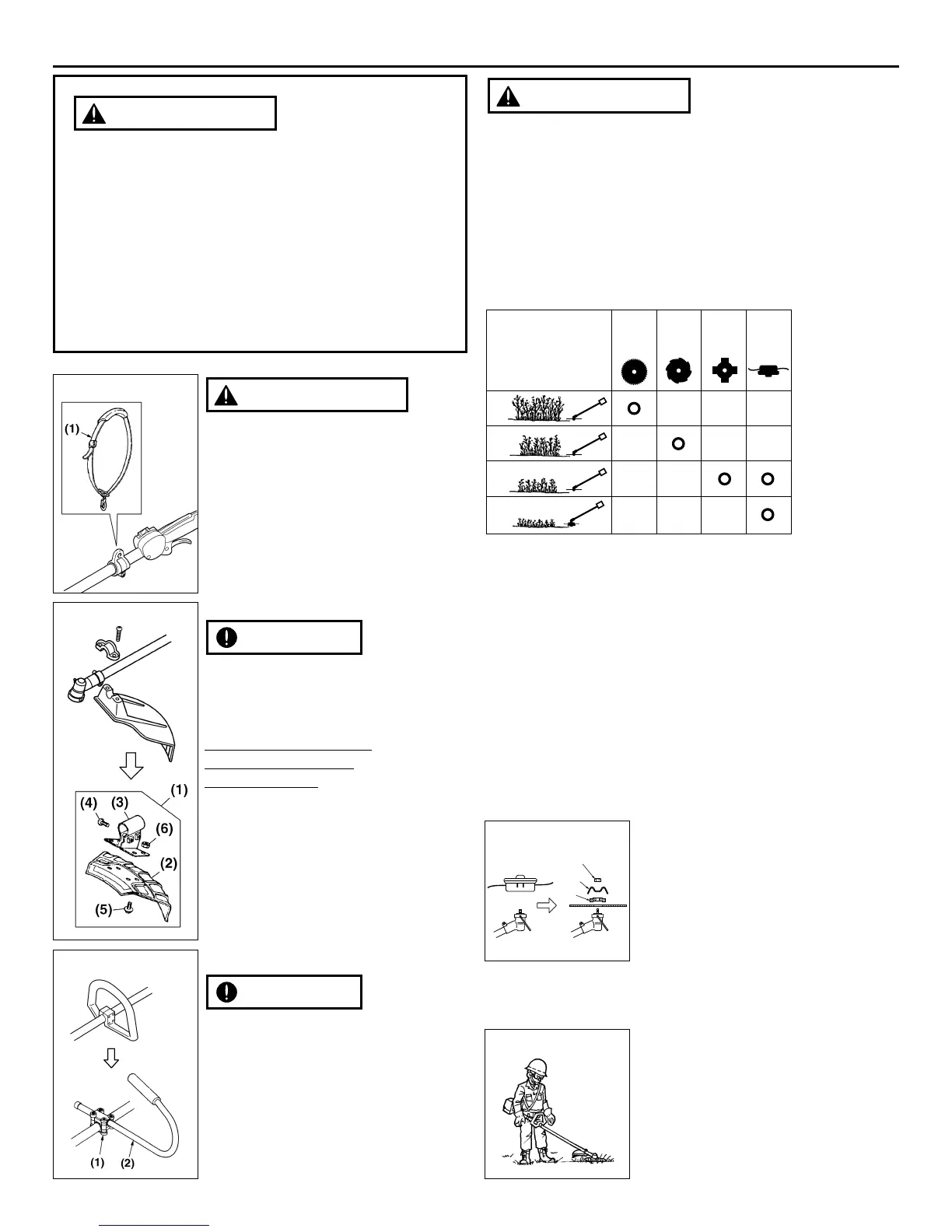 (1)

(4) (3) (1)
(6)
(2)
(5)

(1) (2)