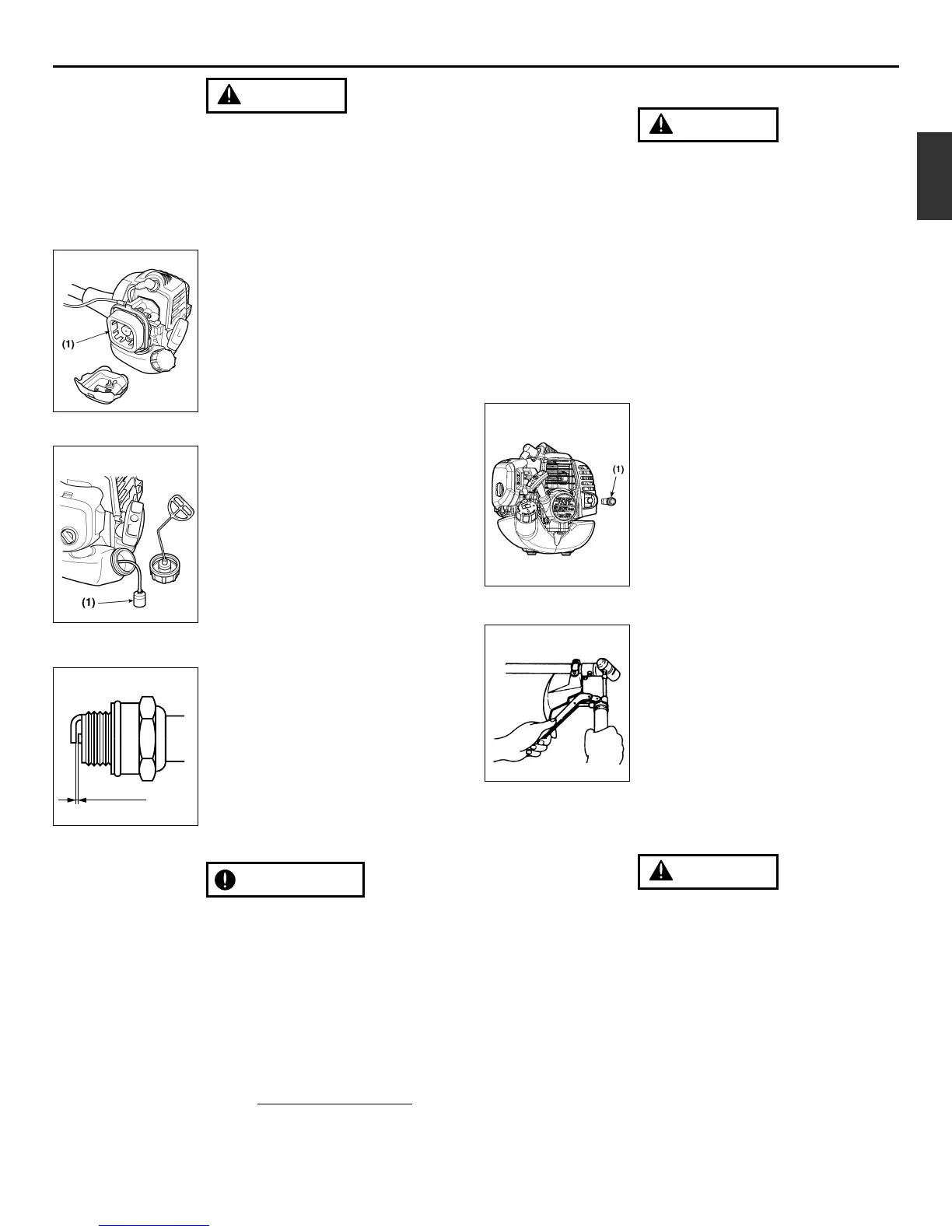 (1)

(1)

(1)