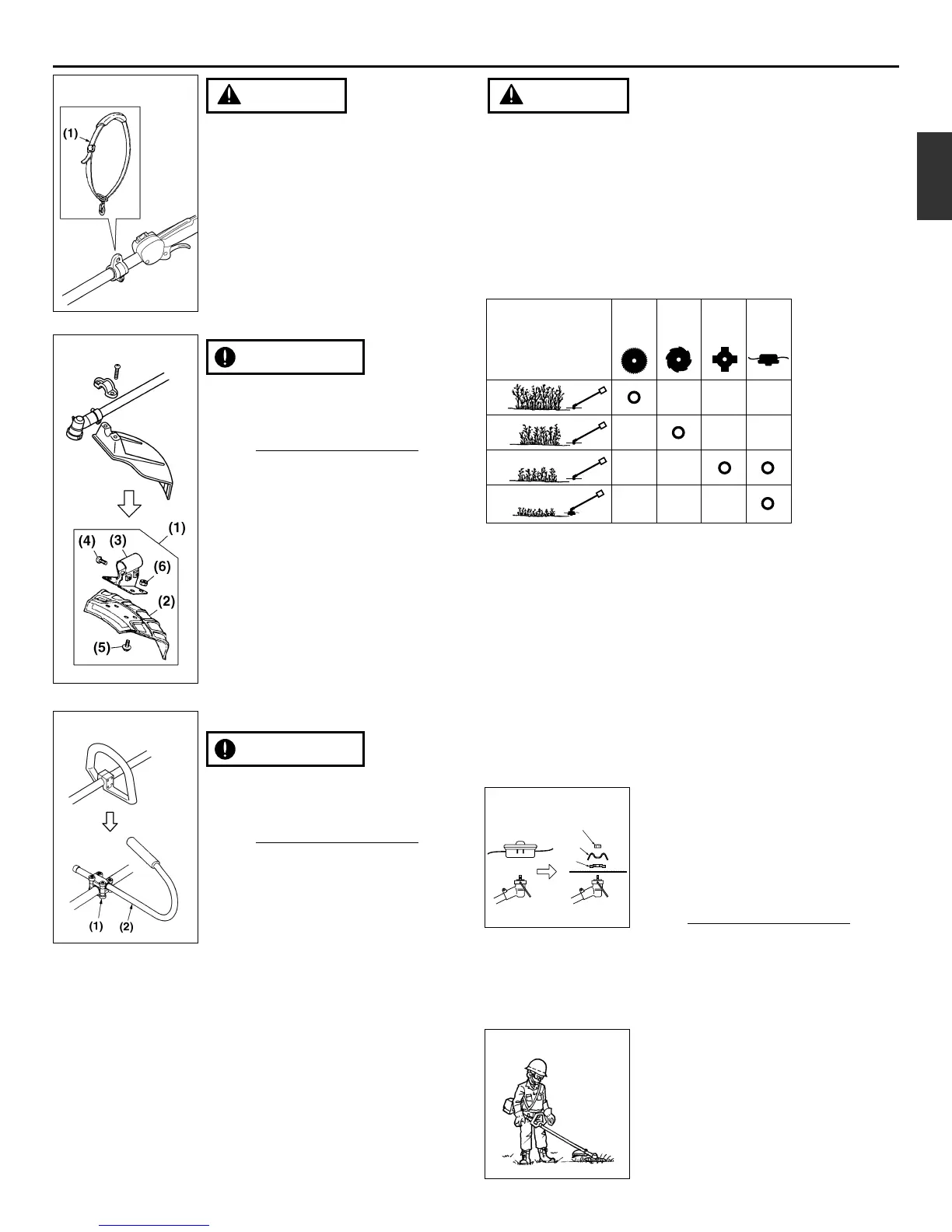 (1)

(1)
(4) (3)
(6)
(2)
(5)

(1) (2)