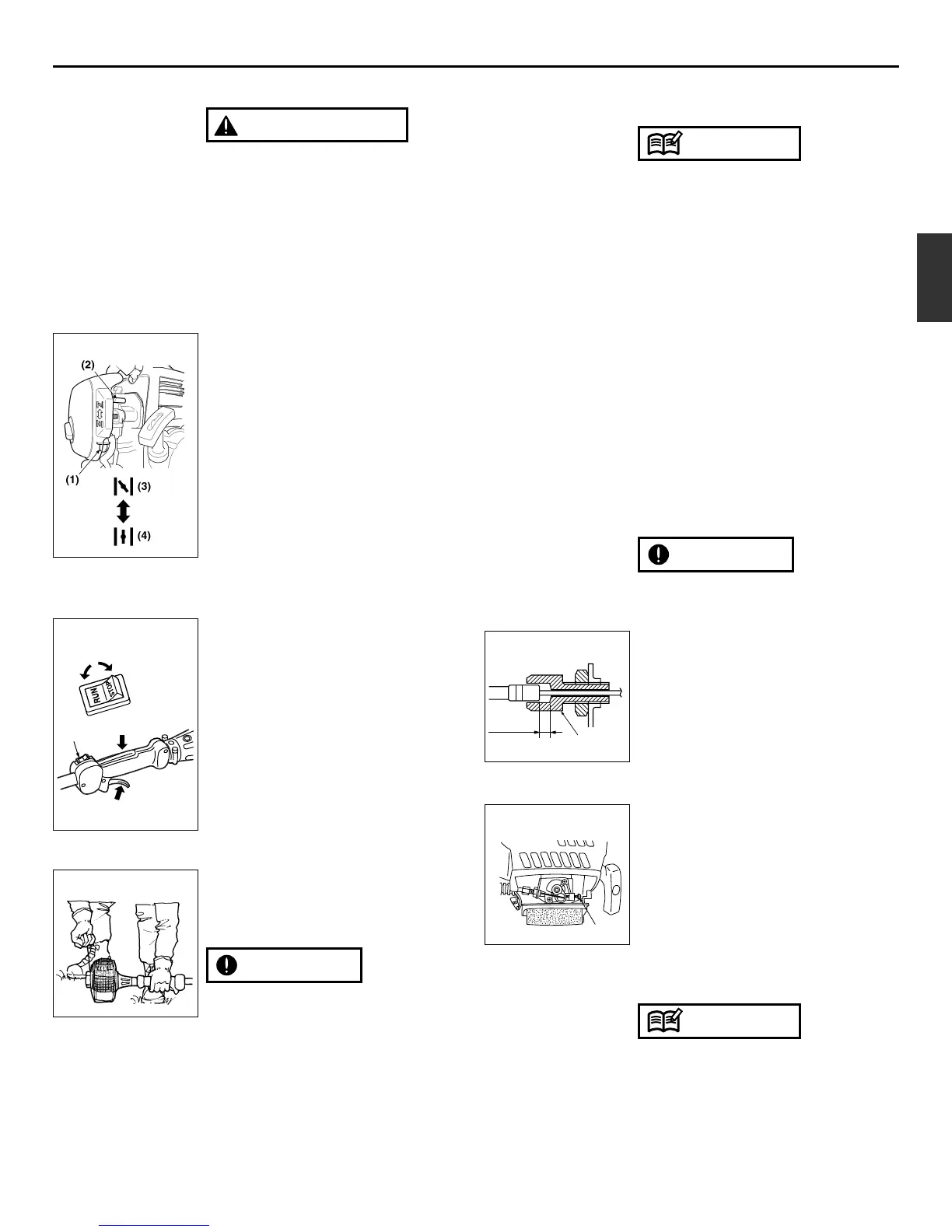 (2)

(1)

(3)

(4)

RUN

STOP