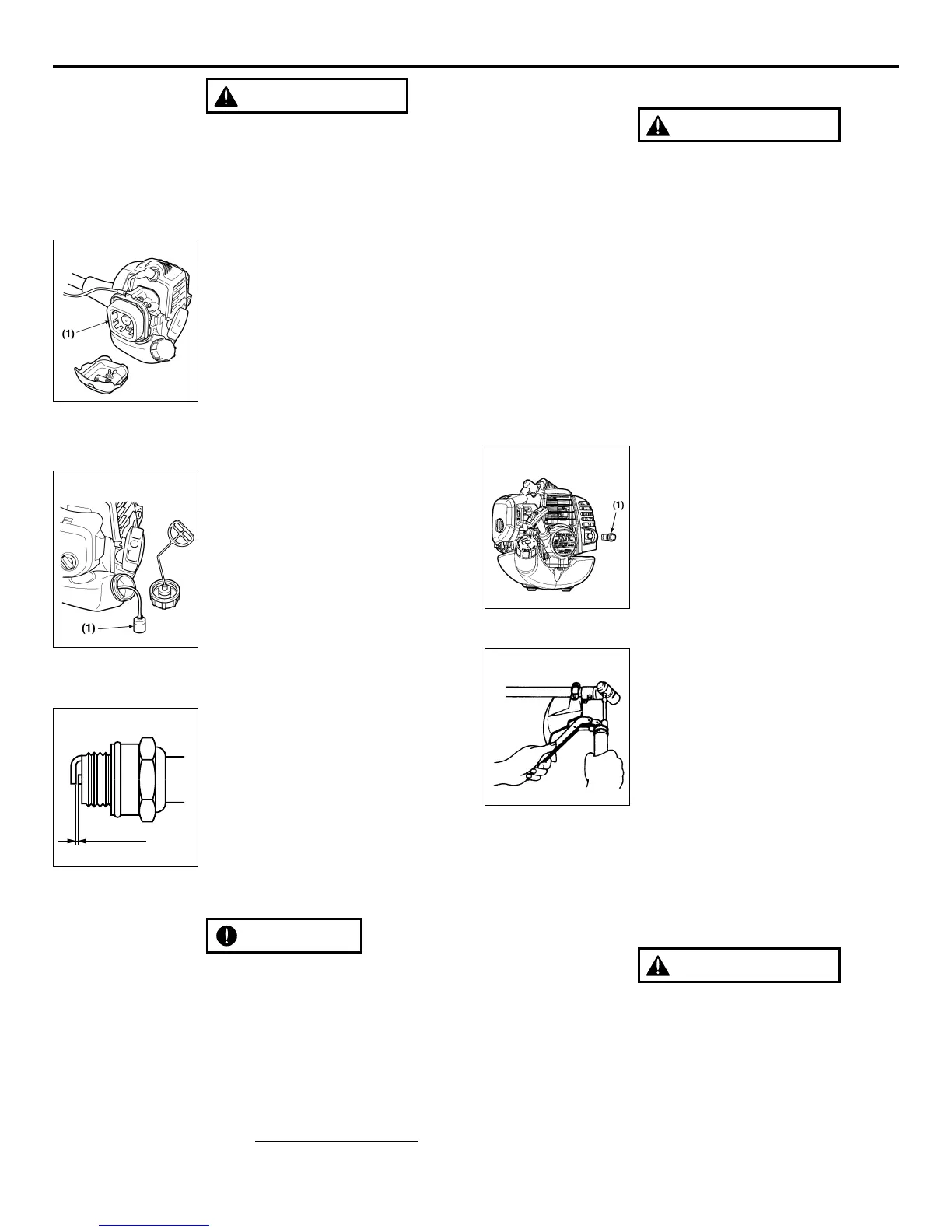 (1)

(1)

(1)