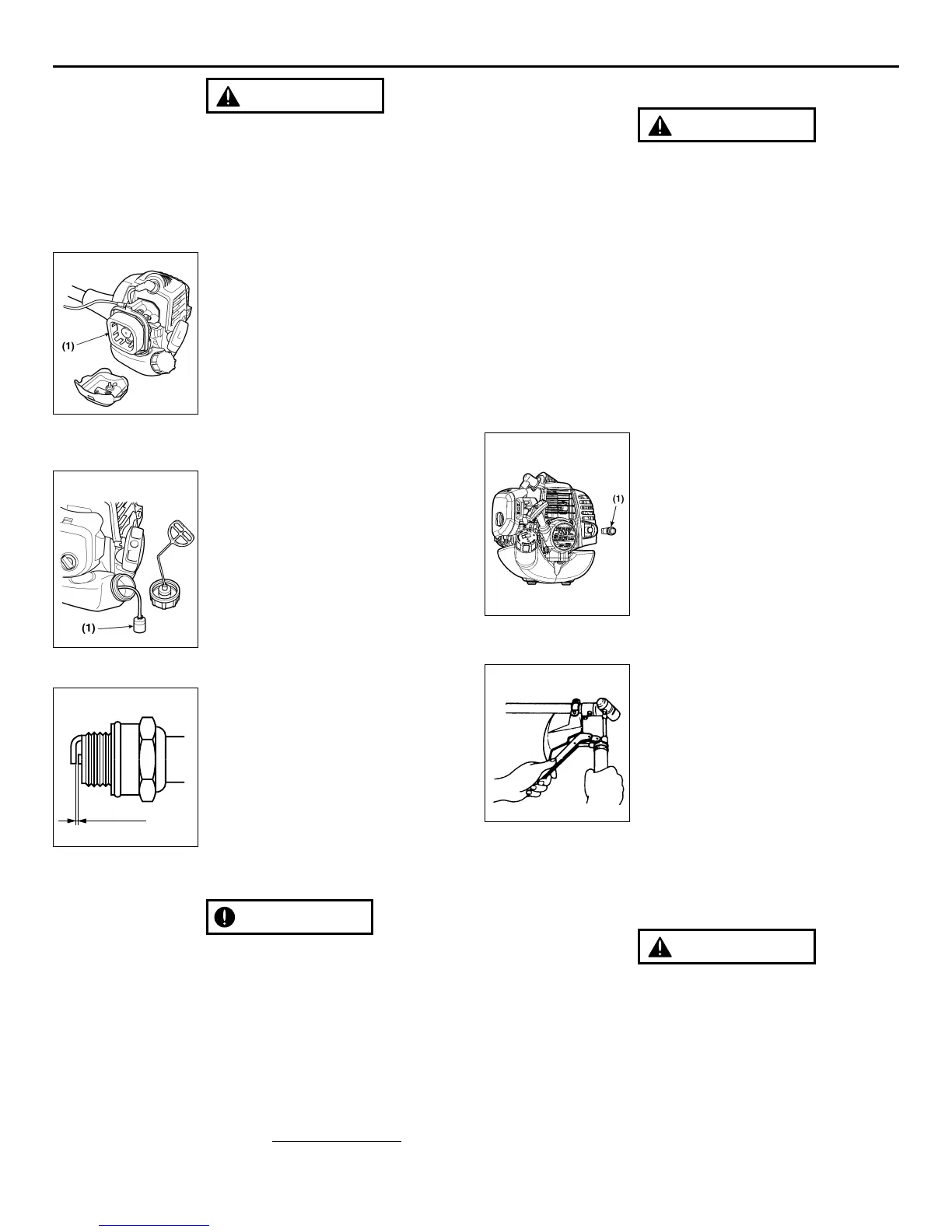 (1)

(1)

(1)