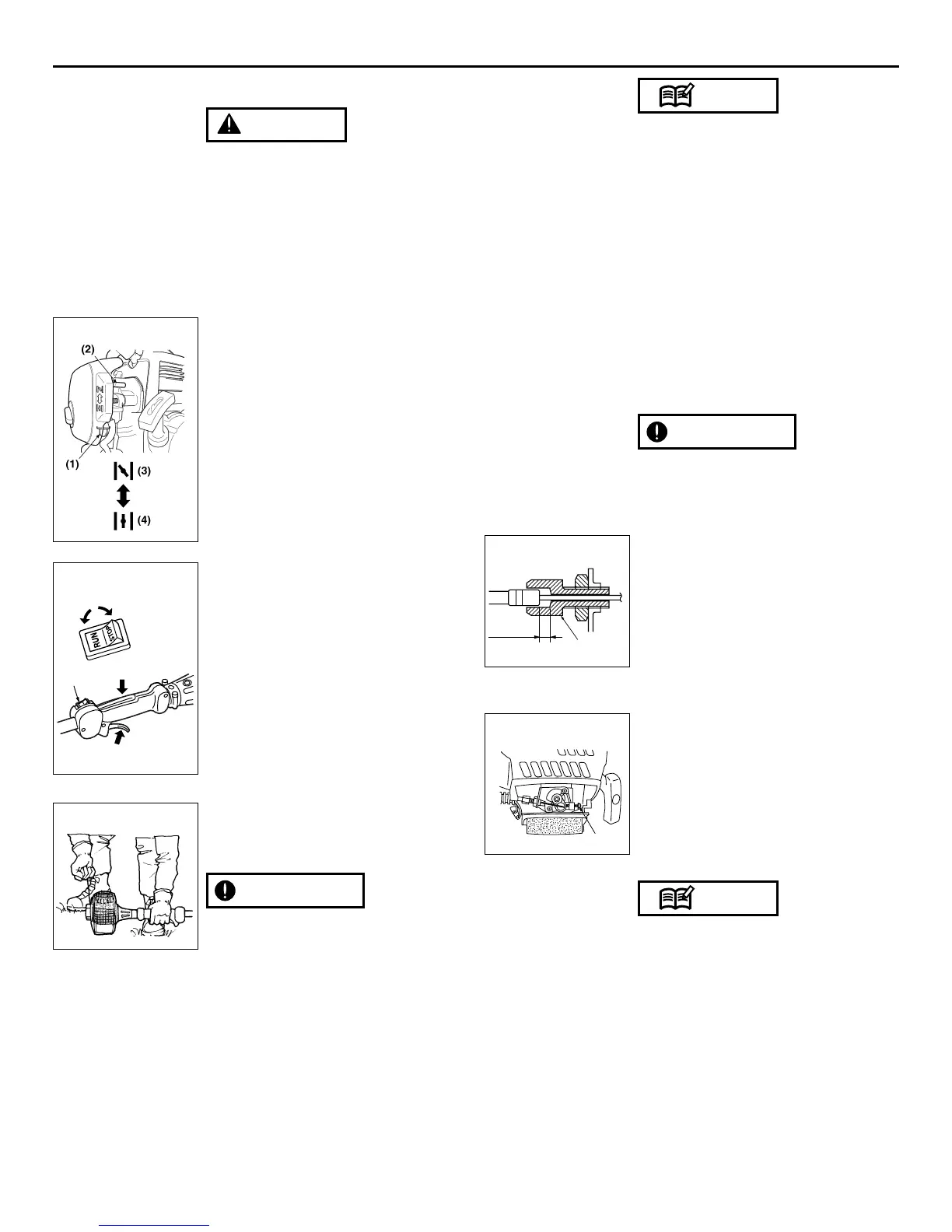 (2)

(1)

(3)

(4)

RUN

STOP