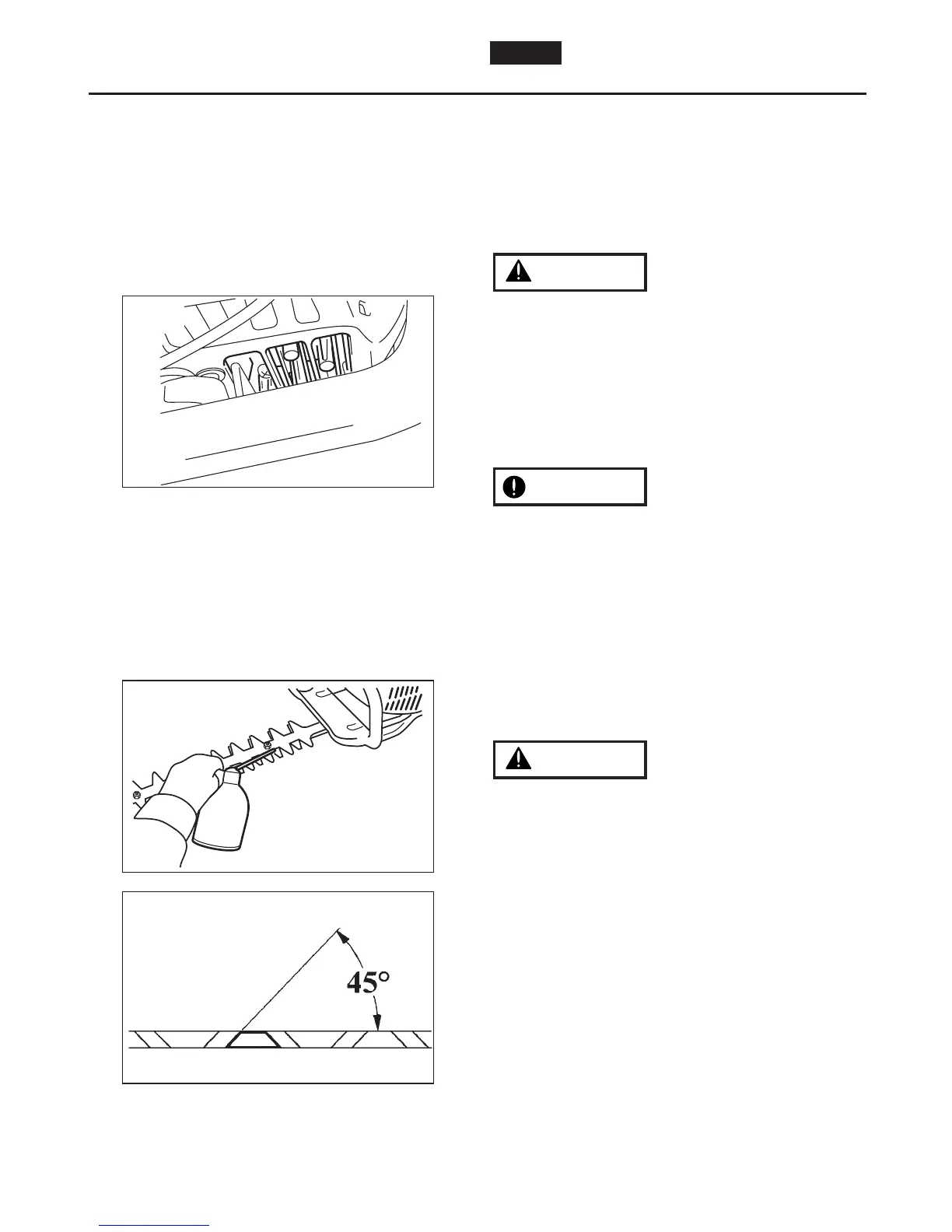 45°