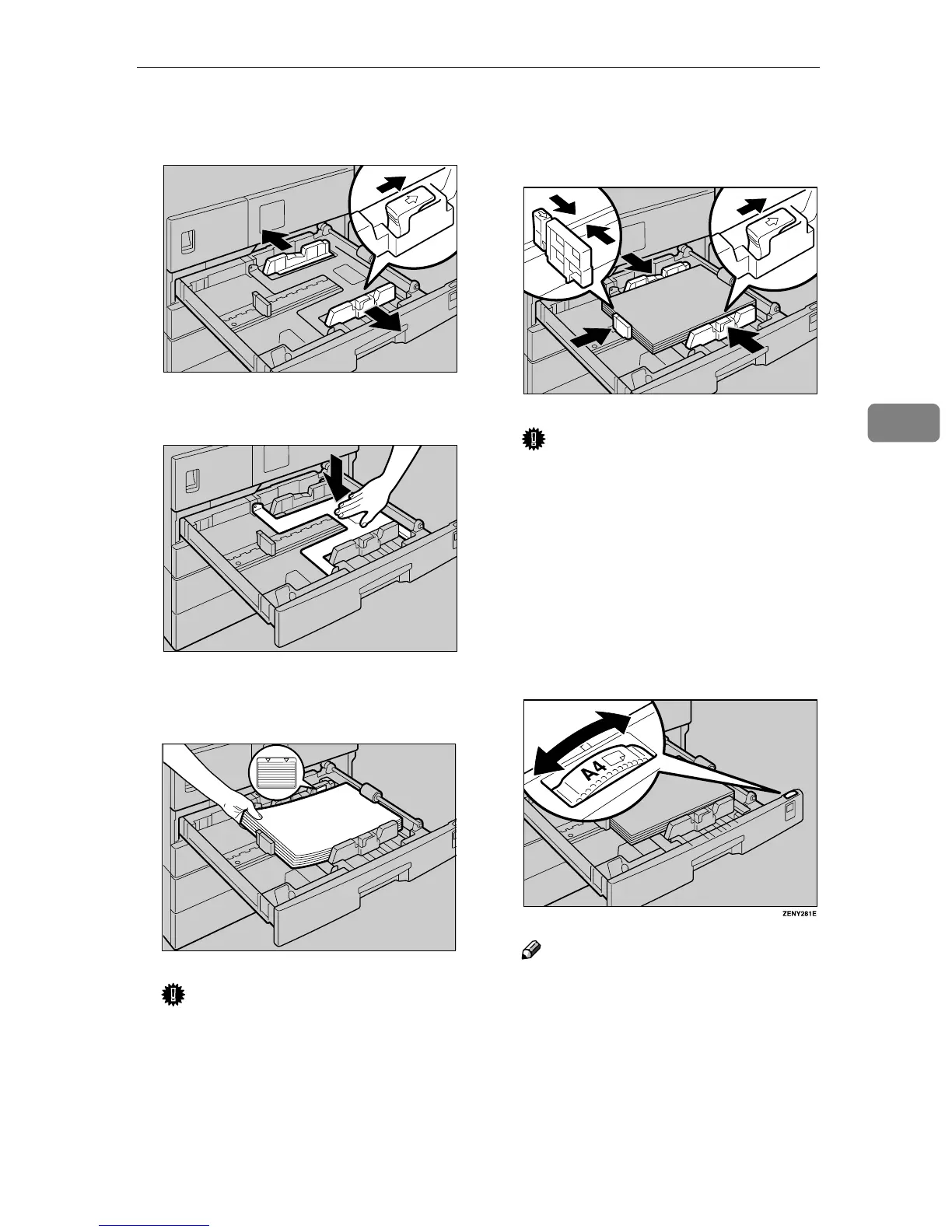 A4

ZENY281E