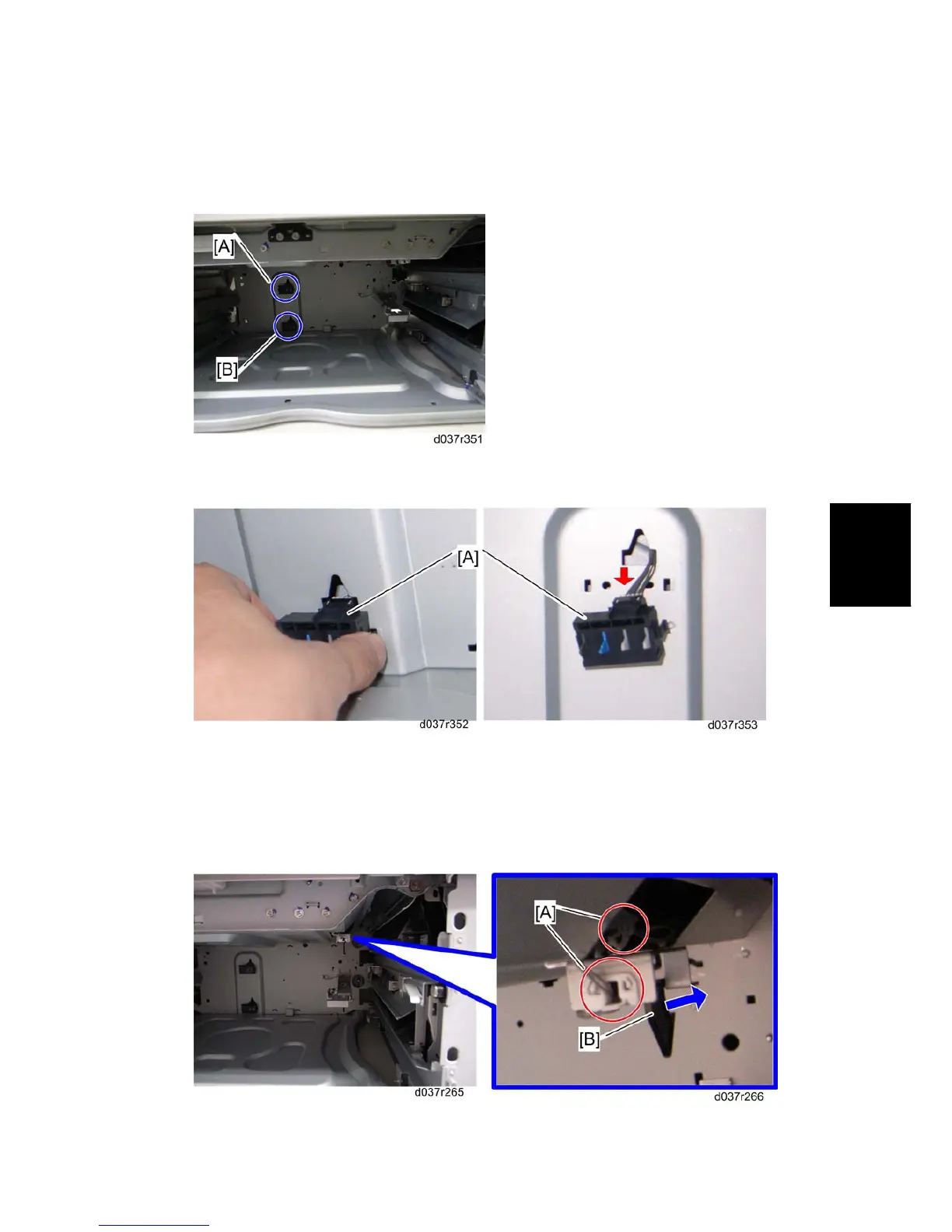 [A]

[B]

d037r351

[A]

d037r352

d037r353

[A]

[B]

d037r265

d037r266