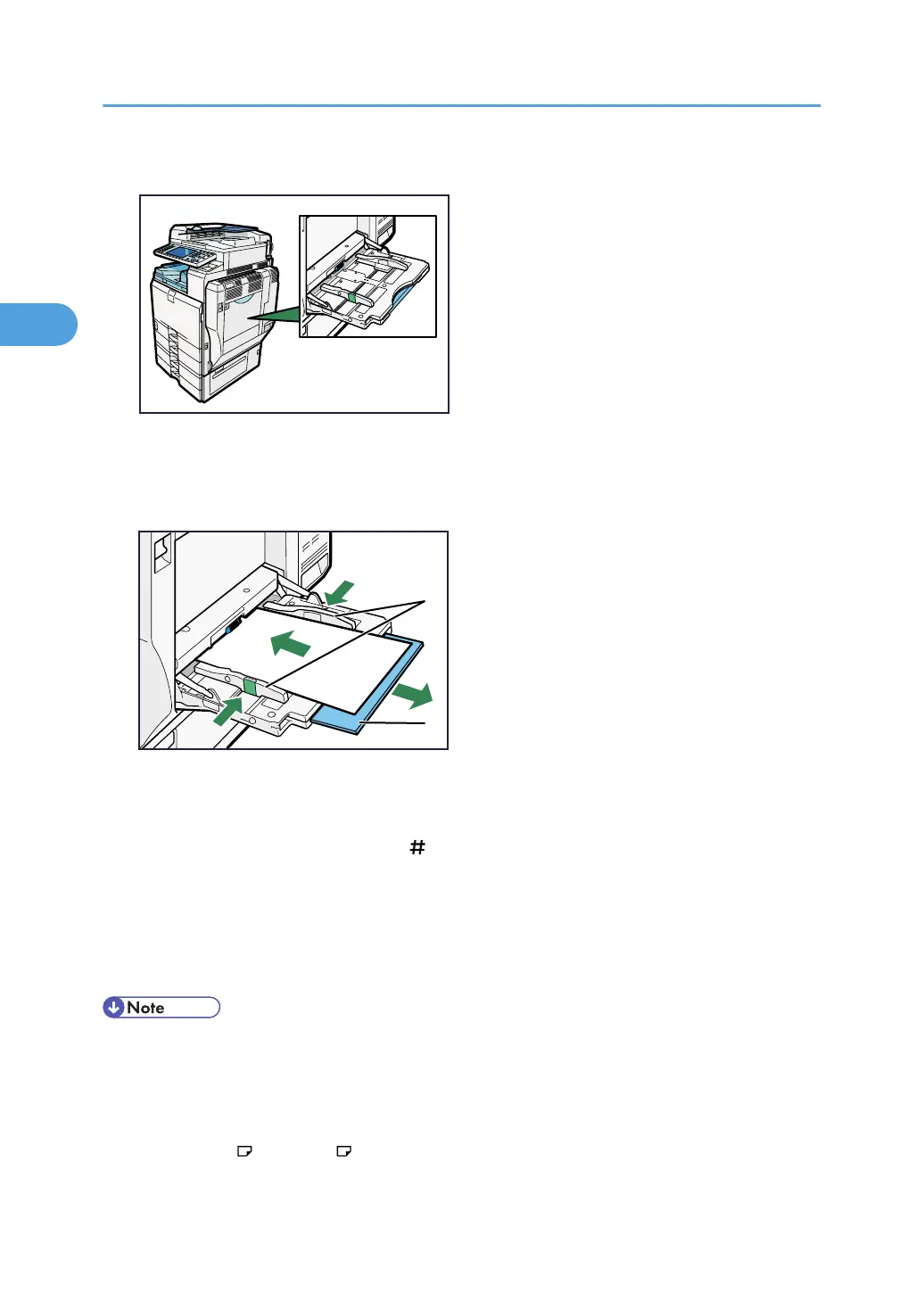 #

Note