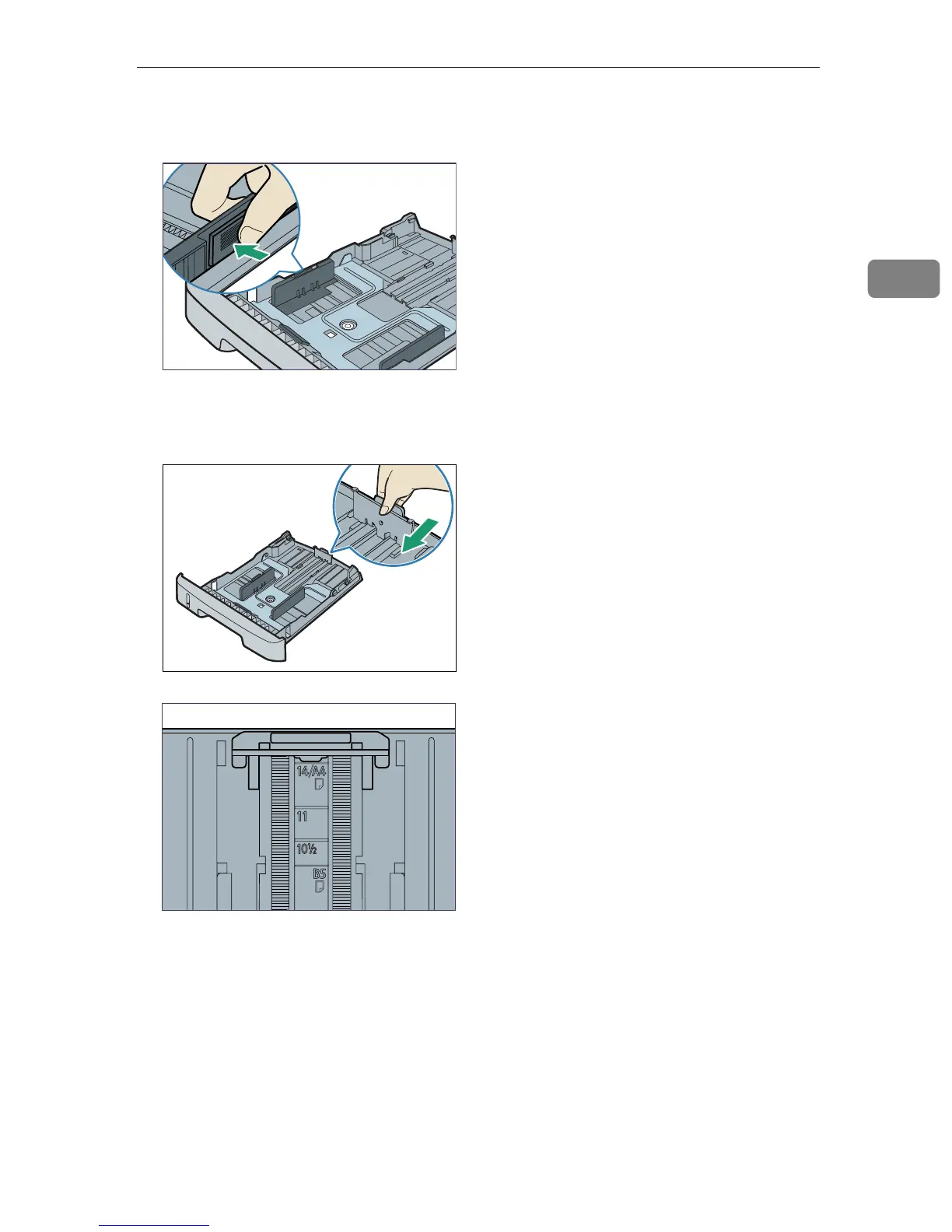 14/A4

11

10½

B5