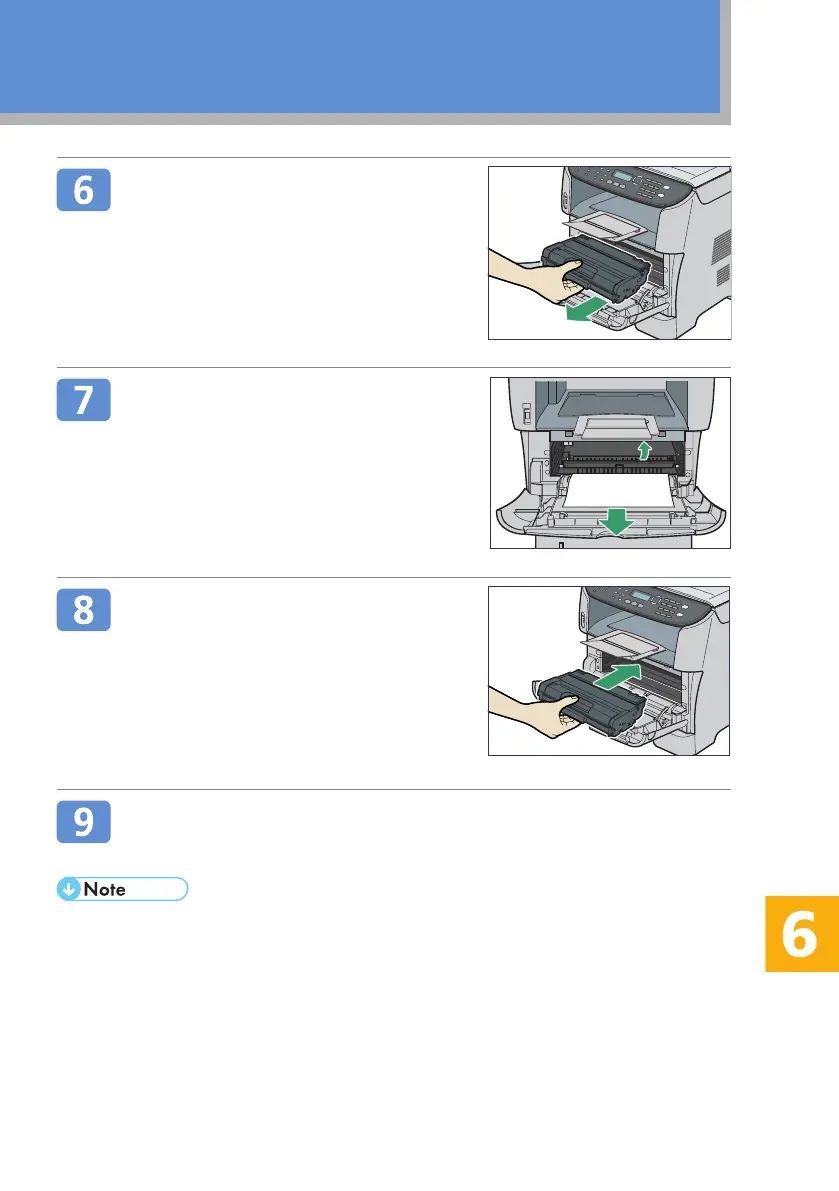 6

7

8

9

Note

6