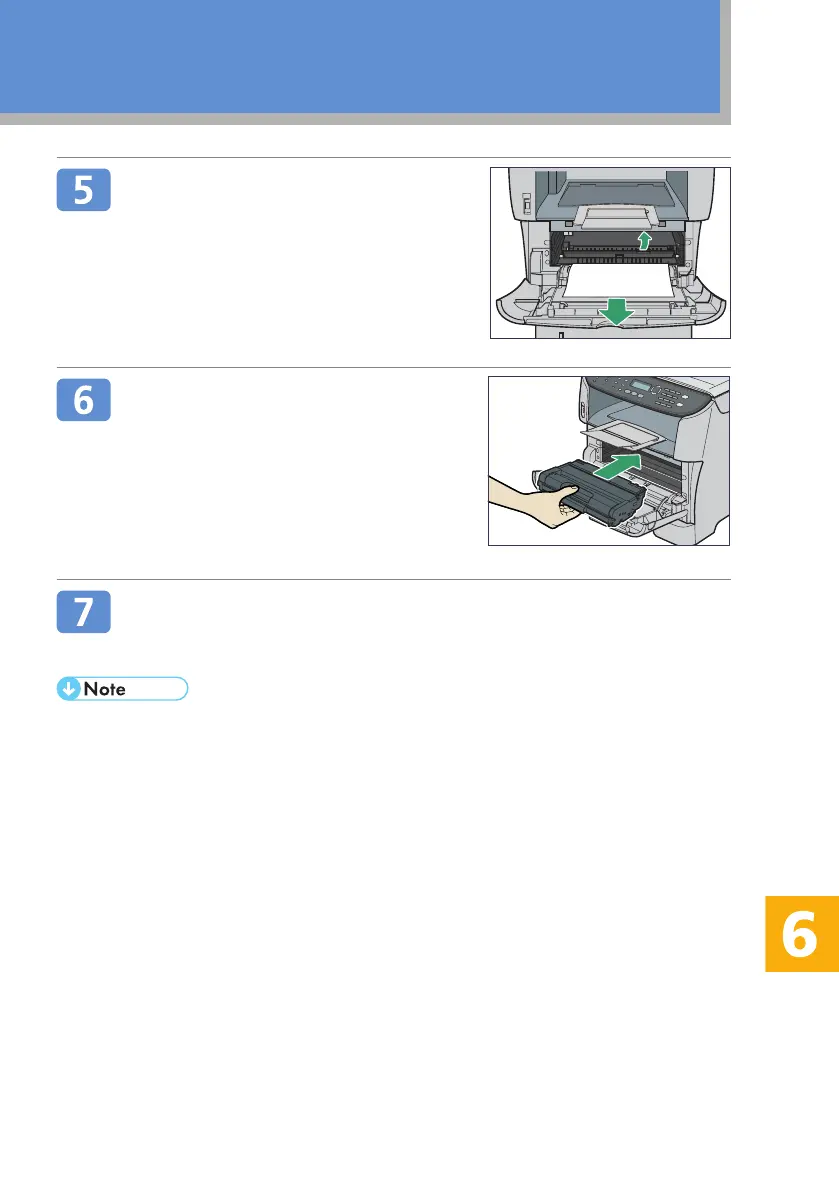 5

6

7

Note

6