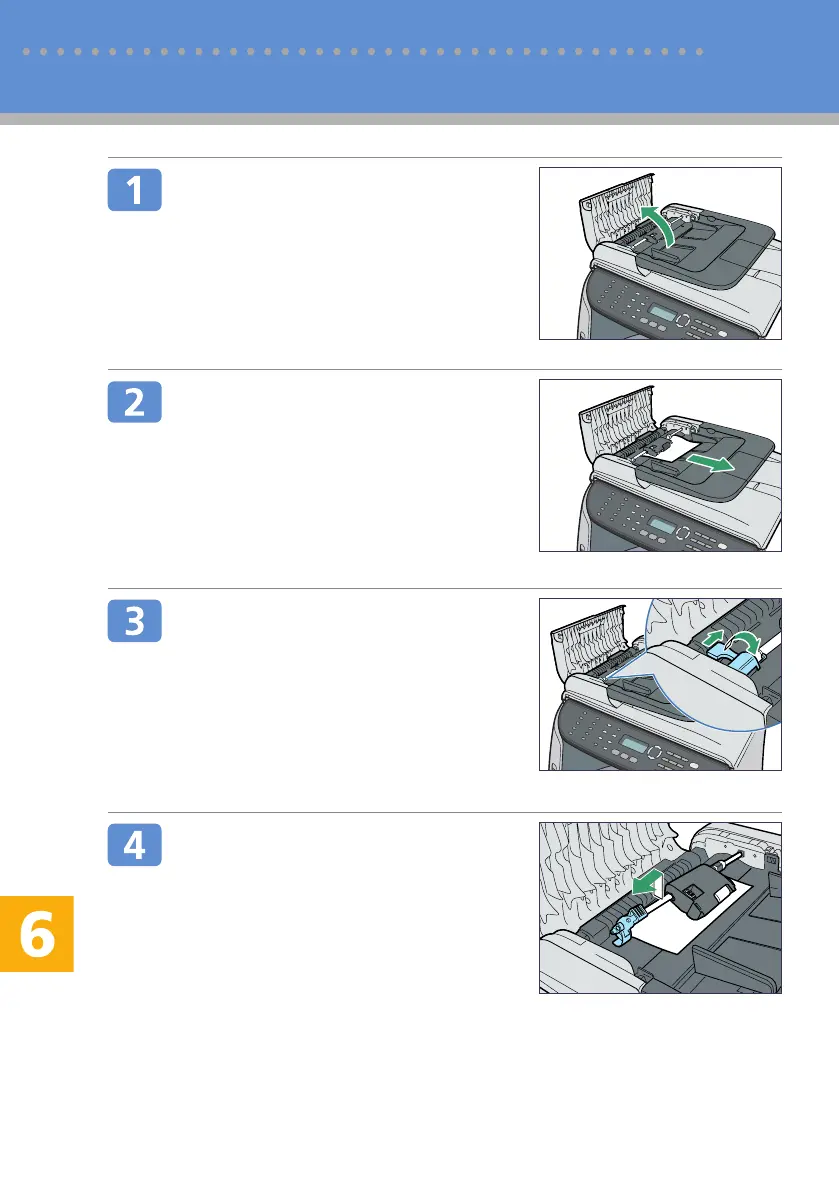 1

2

3

4

6