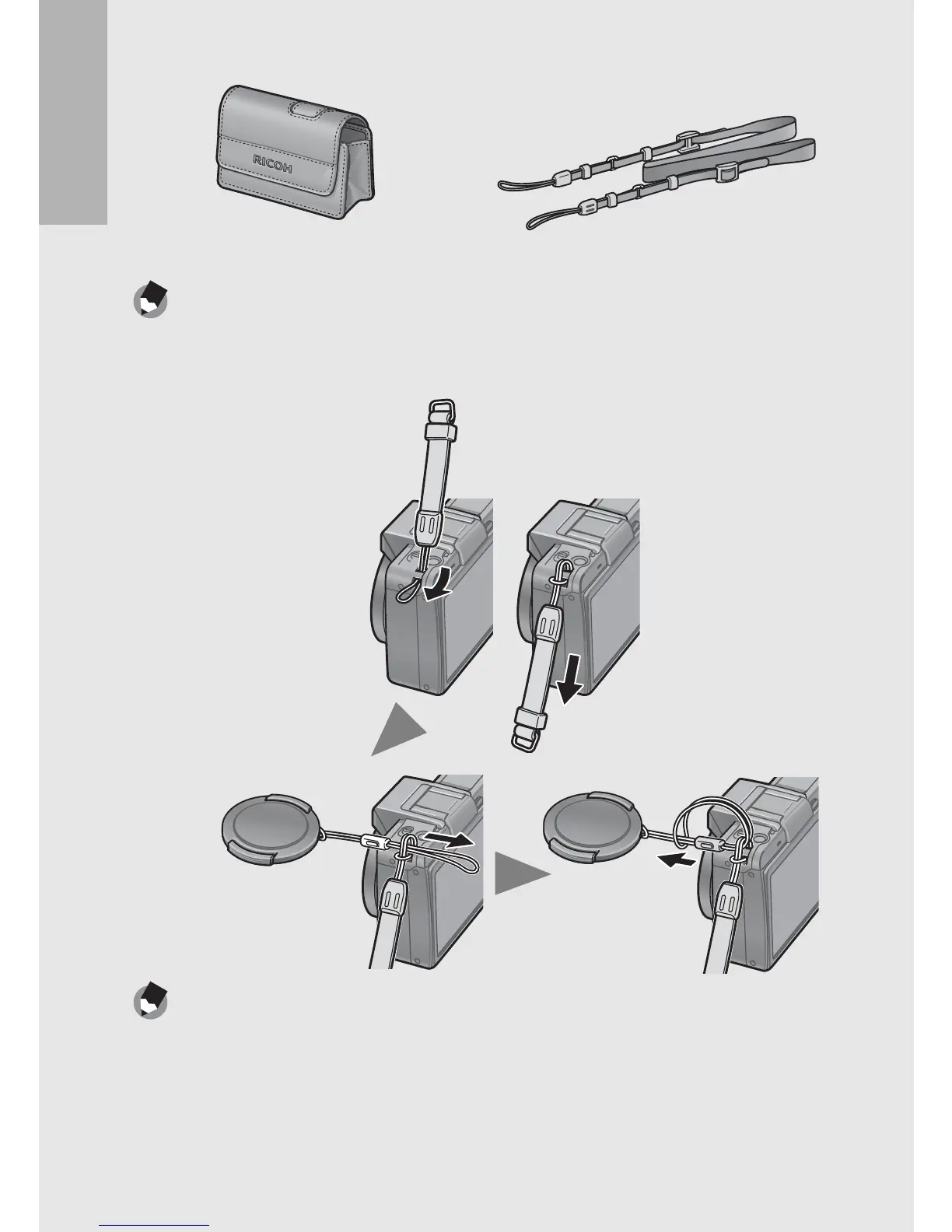 RICOH