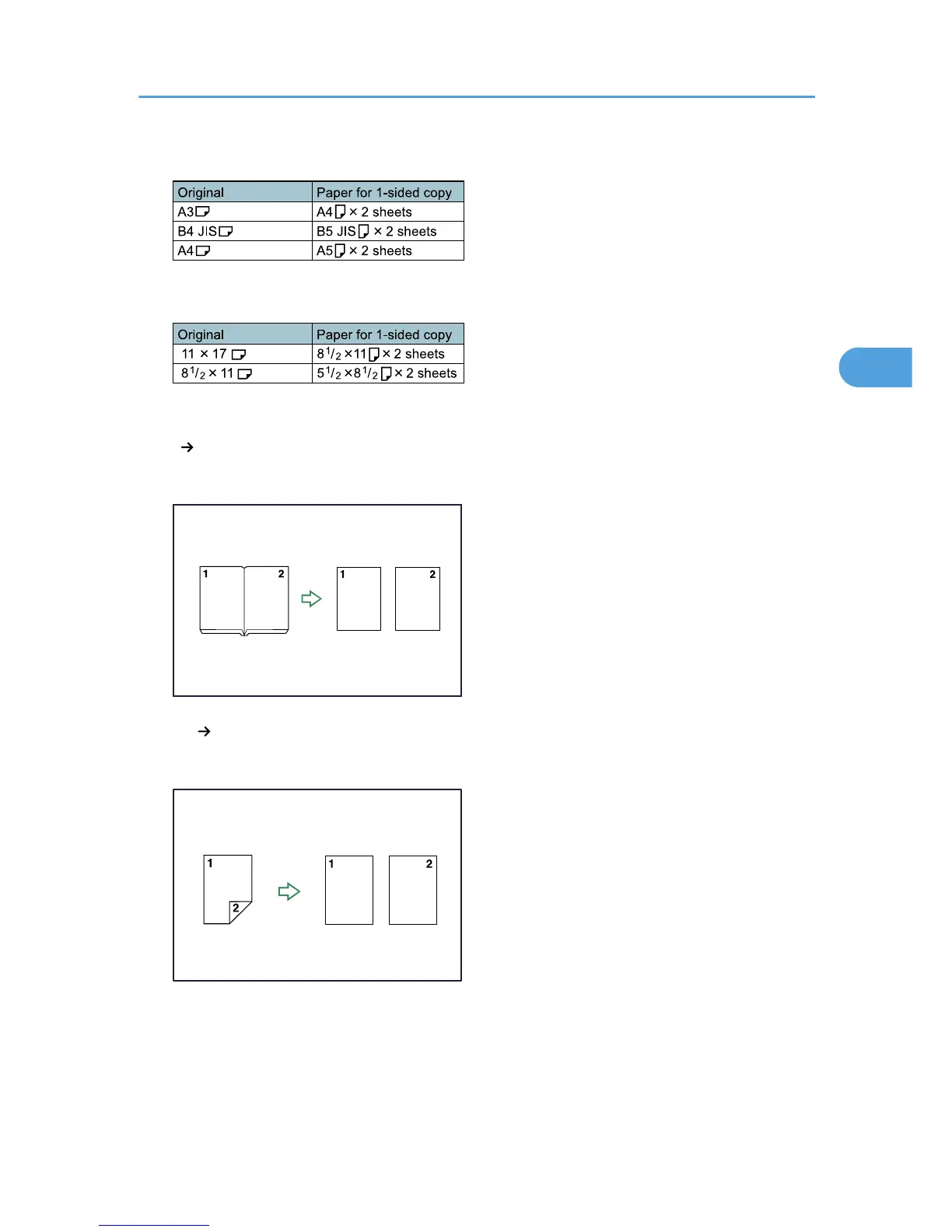 | Original | Paper for 1-sided copy |
|---|---|
| A3 | A4 × 2 sheets |
| B4 JIS | B5 JIS × 2 sheets |
| A4 | A5 × 2 sheets |

| Original | Paper for 1-sided copy |
|---|---|
| 11 × 17 | $8^1/_2$ ×11 × 2 sheets |
| $8^1/_2$ × 11 | $5^1/_2$ ×$8^1/_2$ × 2 sheets |

→

1 2 1 2

→

1 2 1 2