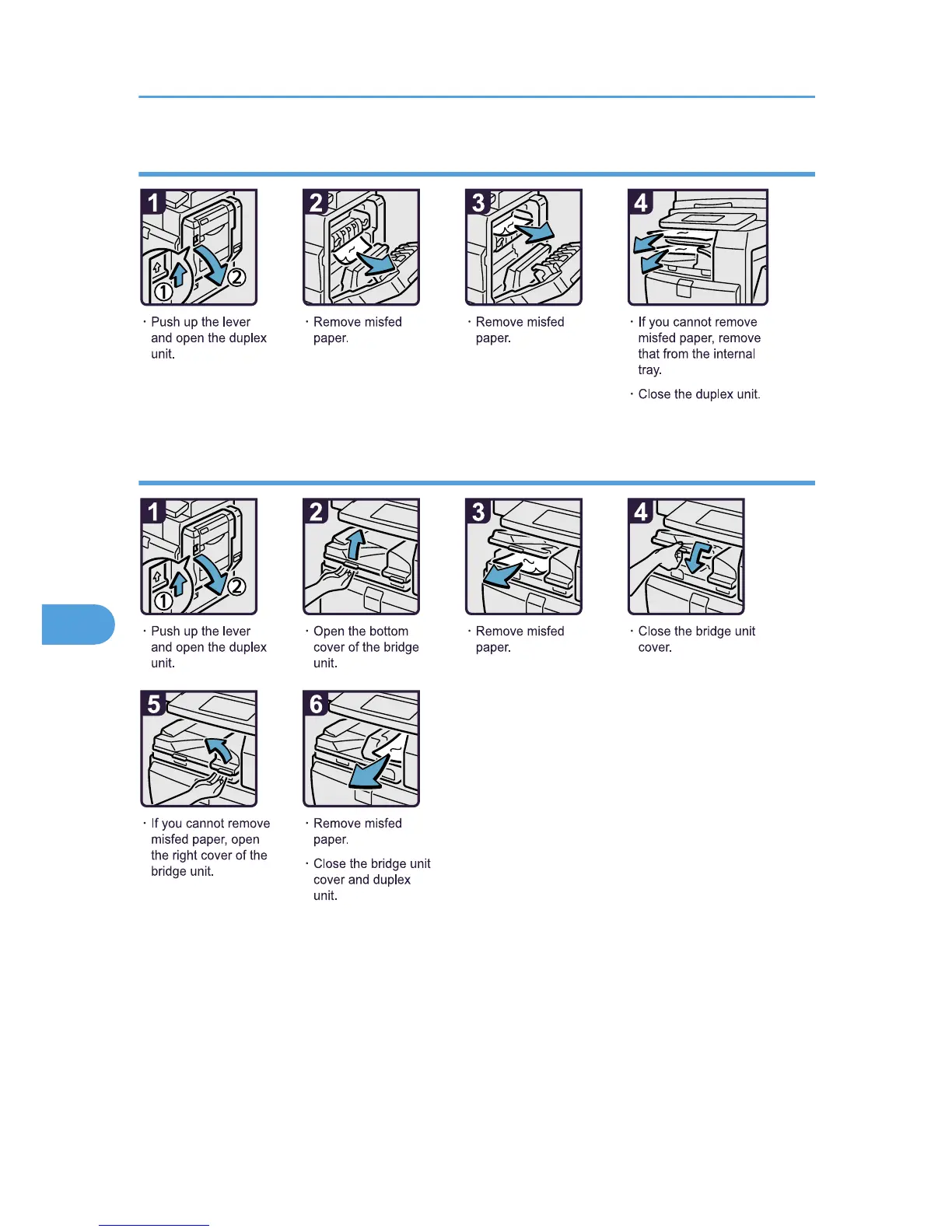 1

① ②

· Push up the lever and open the duplex unit.

2

· Remove misfed paper.

3

· Remove misfed paper.

4

· If you cannot remove misfed paper, remove that from the internal tray.

· Close the duplex unit.

1

① ②

· Push up the lever and open the duplex unit.

2

· Open the bottom cover of the bridge unit.

3

· Remove misfed paper.

4

· Close the bridge unit cover.

5

· If you cannot remove misfed paper, open the right cover of the bridge unit.

6

· Remove misfed paper.

· Close the bridge unit cover and duplex unit.