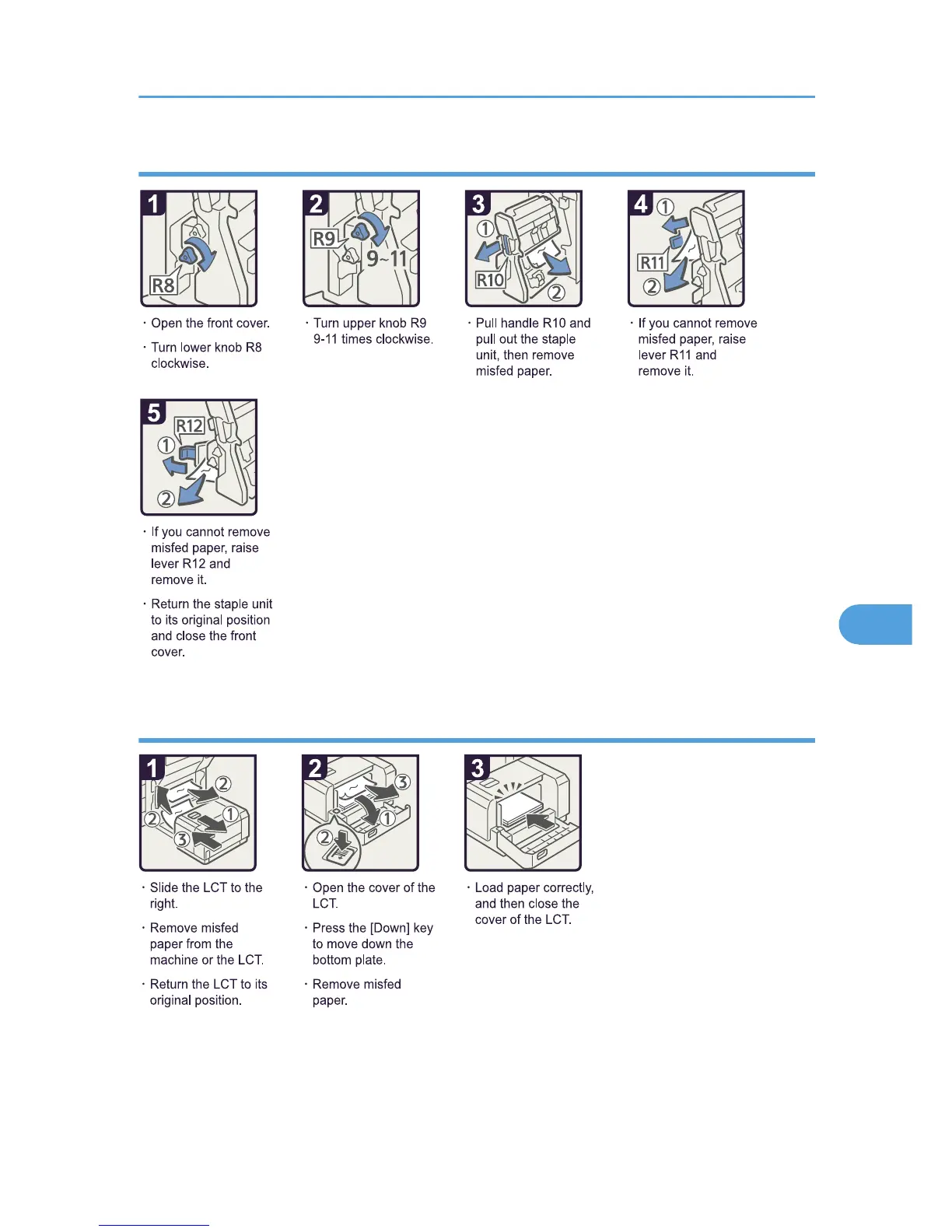 1

R8

· Open the front cover.

· Turn lower knob R8 clockwise.

2

R9

9~11

· Turn upper knob R9 9-11 times clockwise.

3

①

R10

②

· Pull handle R10 and pull out the staple unit, then remove misfed paper.

4

①

R11

②

· If you cannot remove misfed paper, raise lever R11 and remove it.

5

R12

①

②

· If you cannot remove misfed paper, raise lever R12 and remove it.

· Return the staple unit to its original position and close the front cover.

1

②

②

①

③

· Slide the LCT to the right.

· Remove misfed paper from the machine or the LCT.

· Return the LCT to its original position.

2

③

①

②

· Open the cover of the LCT.

· Press the [Down] key to move down the bottom plate.

· Remove misfed paper.

3

· Load paper correctly, and then close the cover of the LCT.