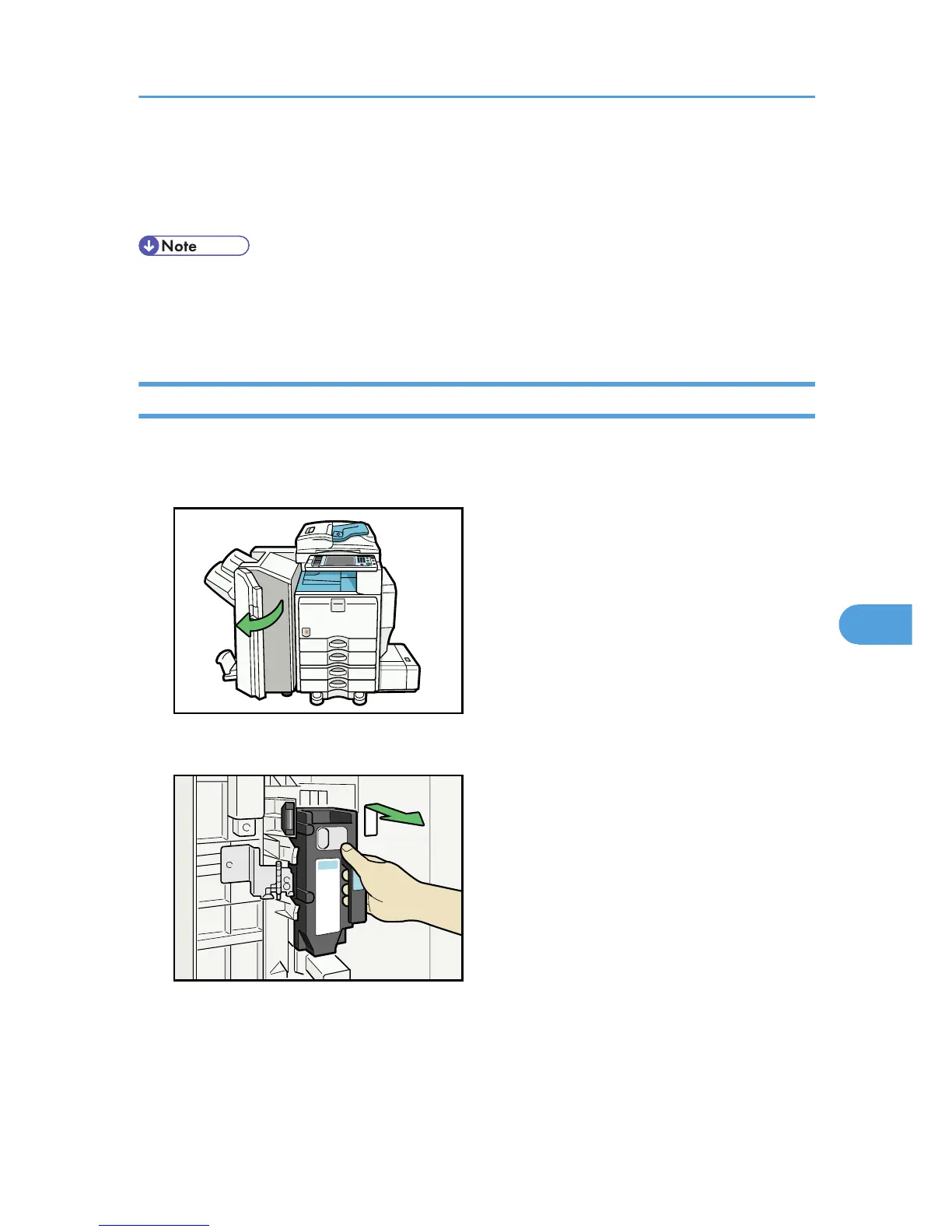 Note