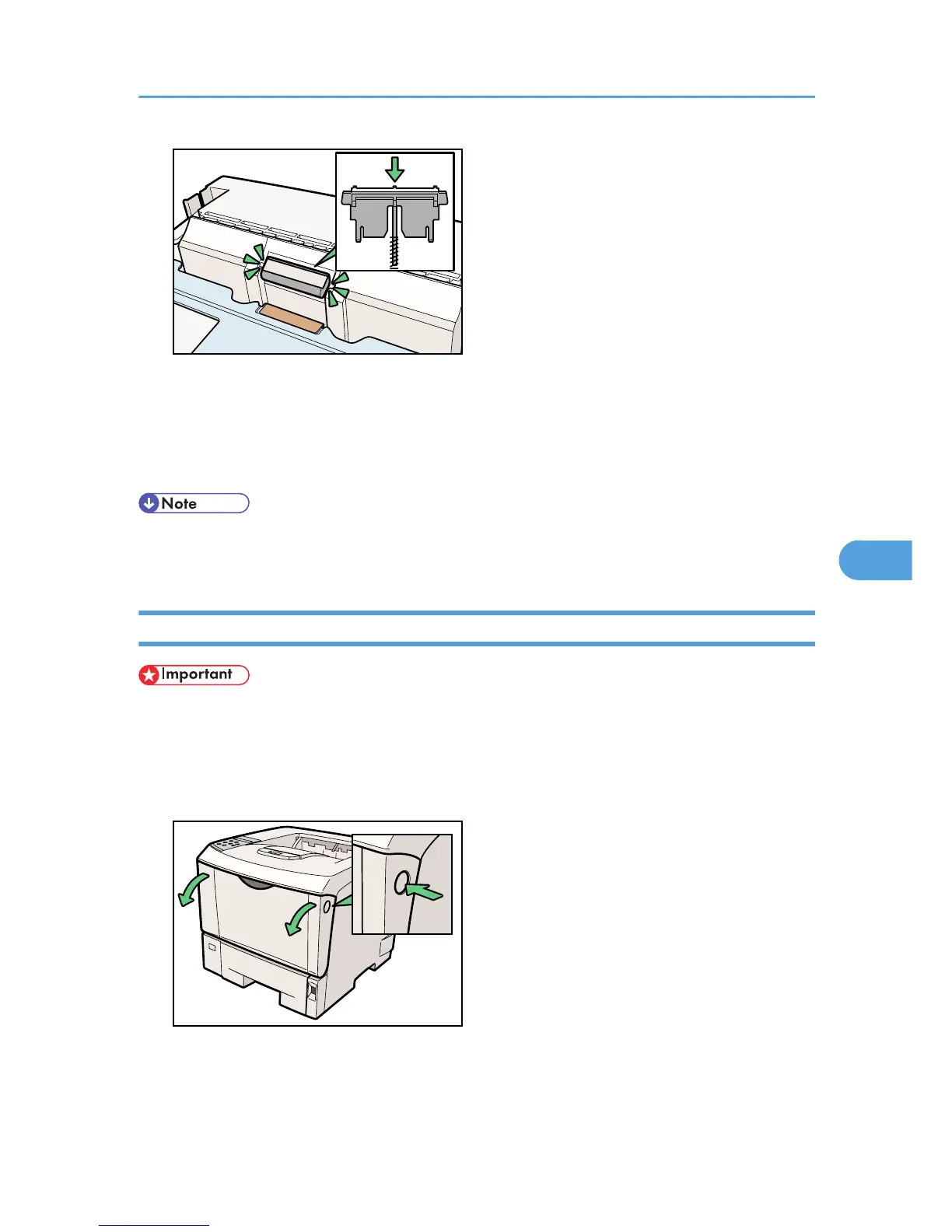 Note

Important