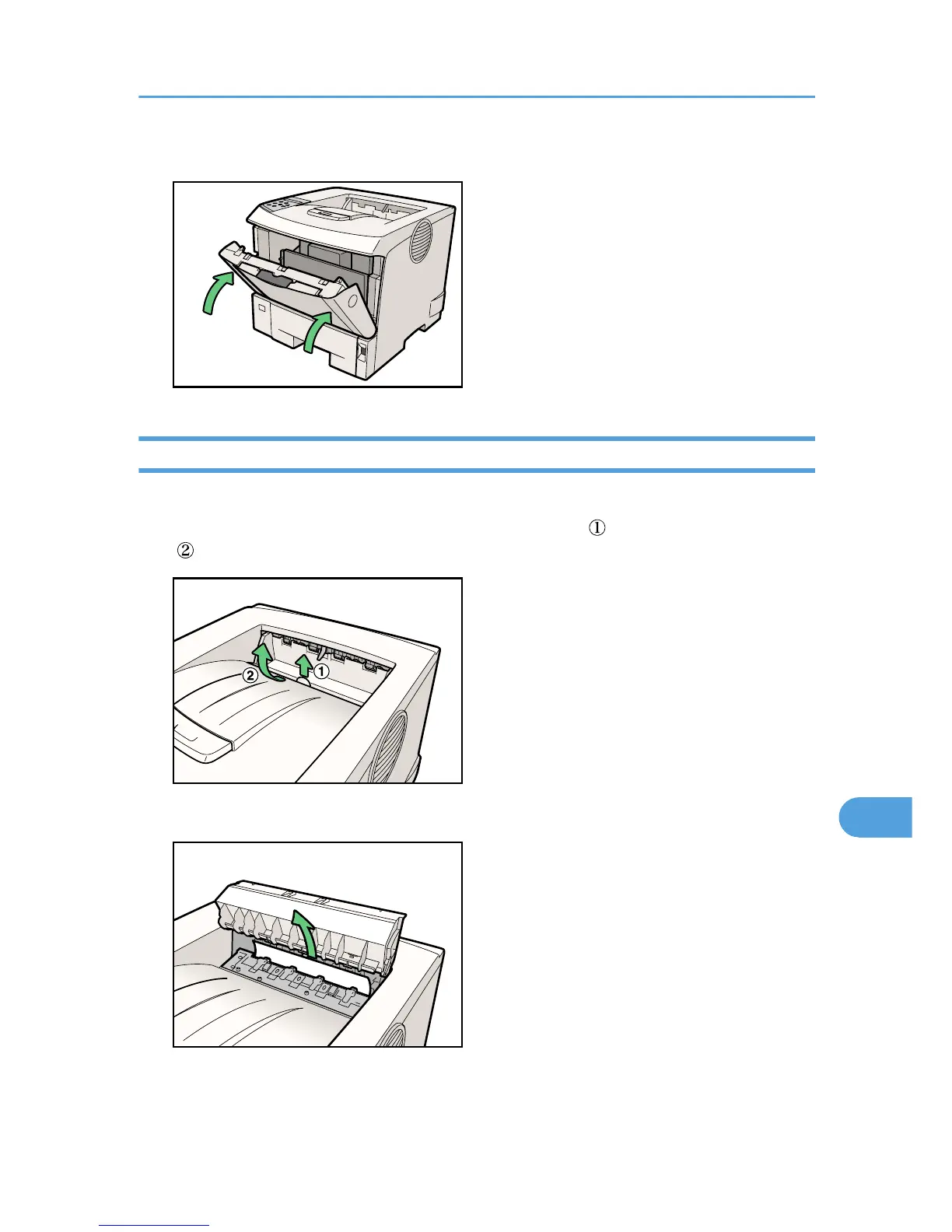 ①

②

②

①