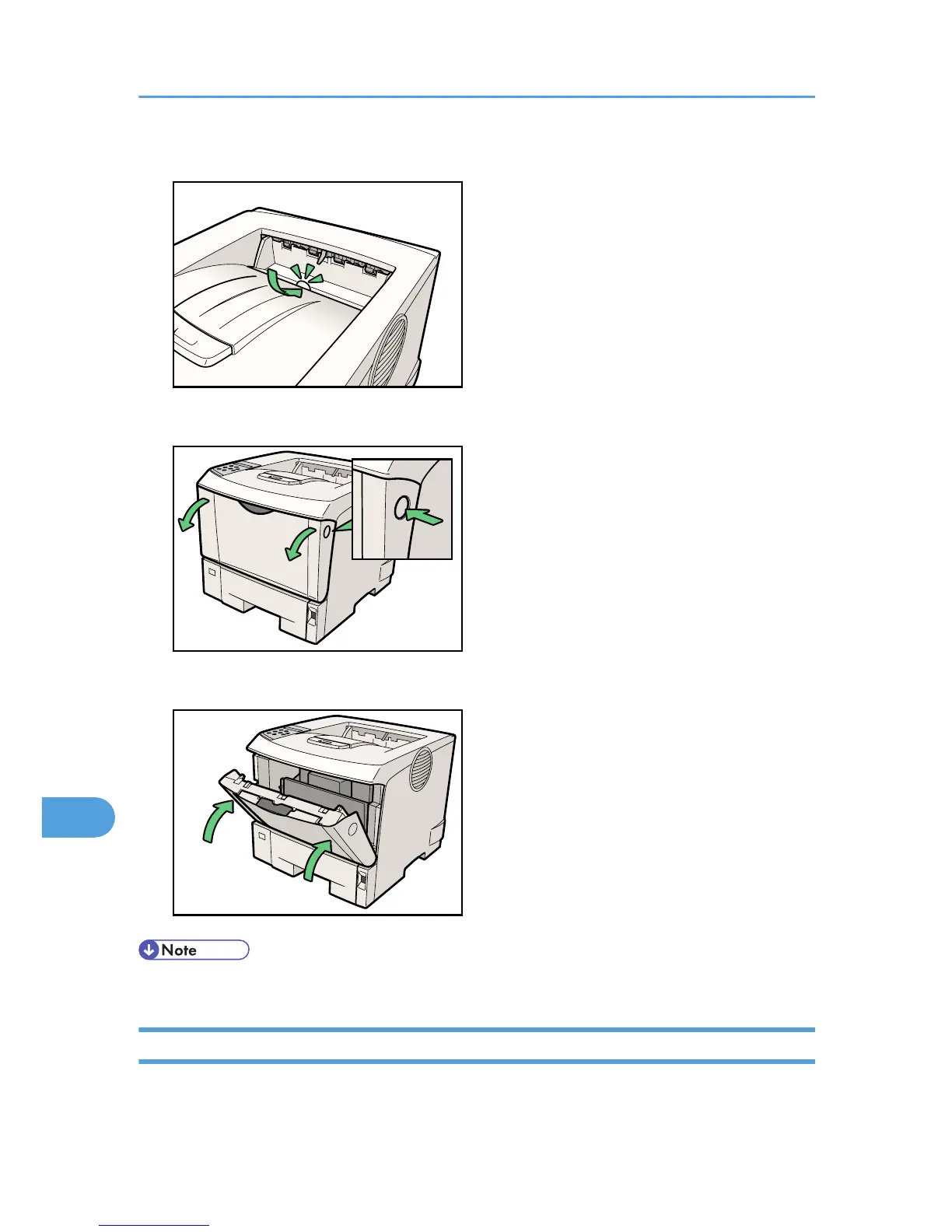 Note