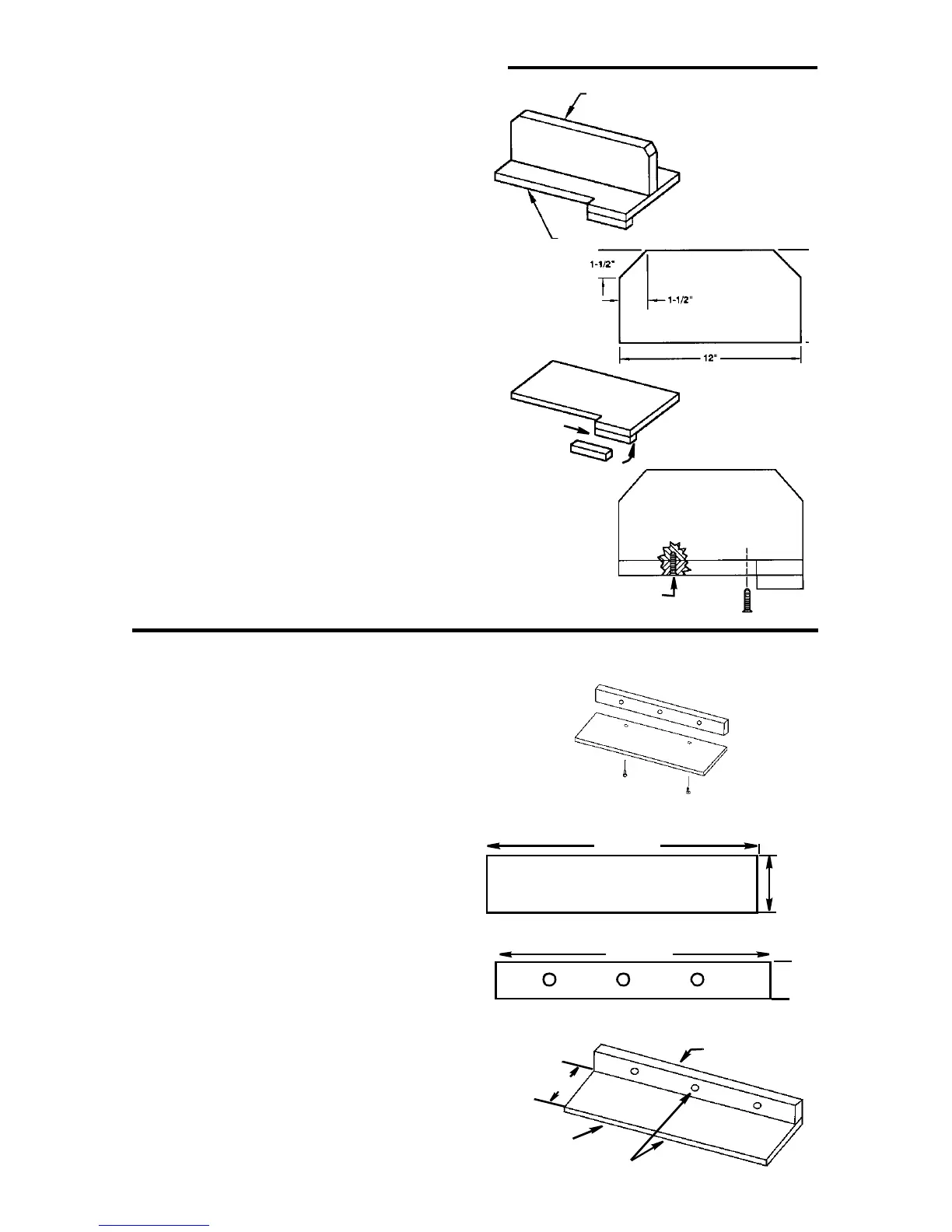 1-1/2"

1-1/2"

12"