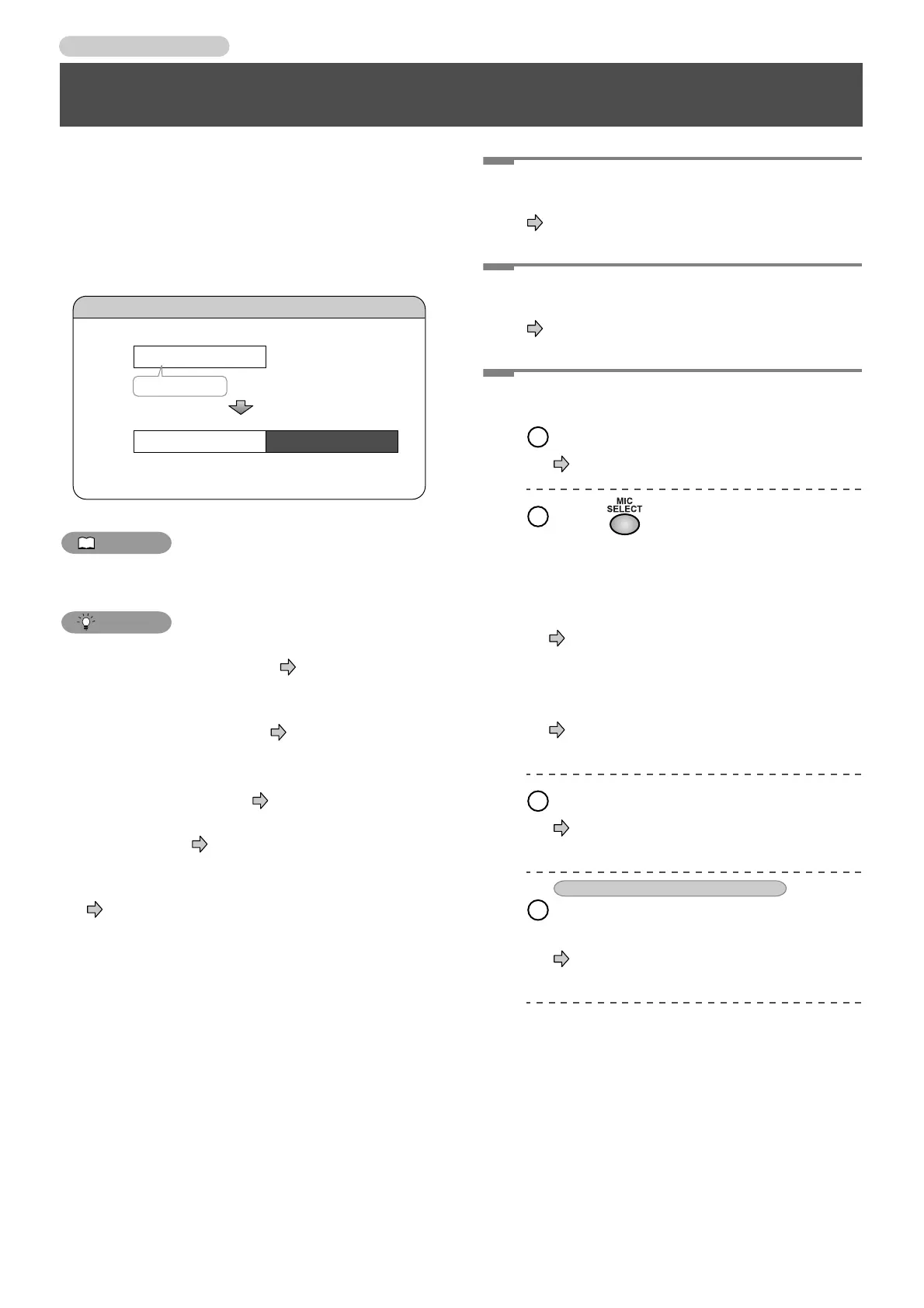 MIC
SELECT