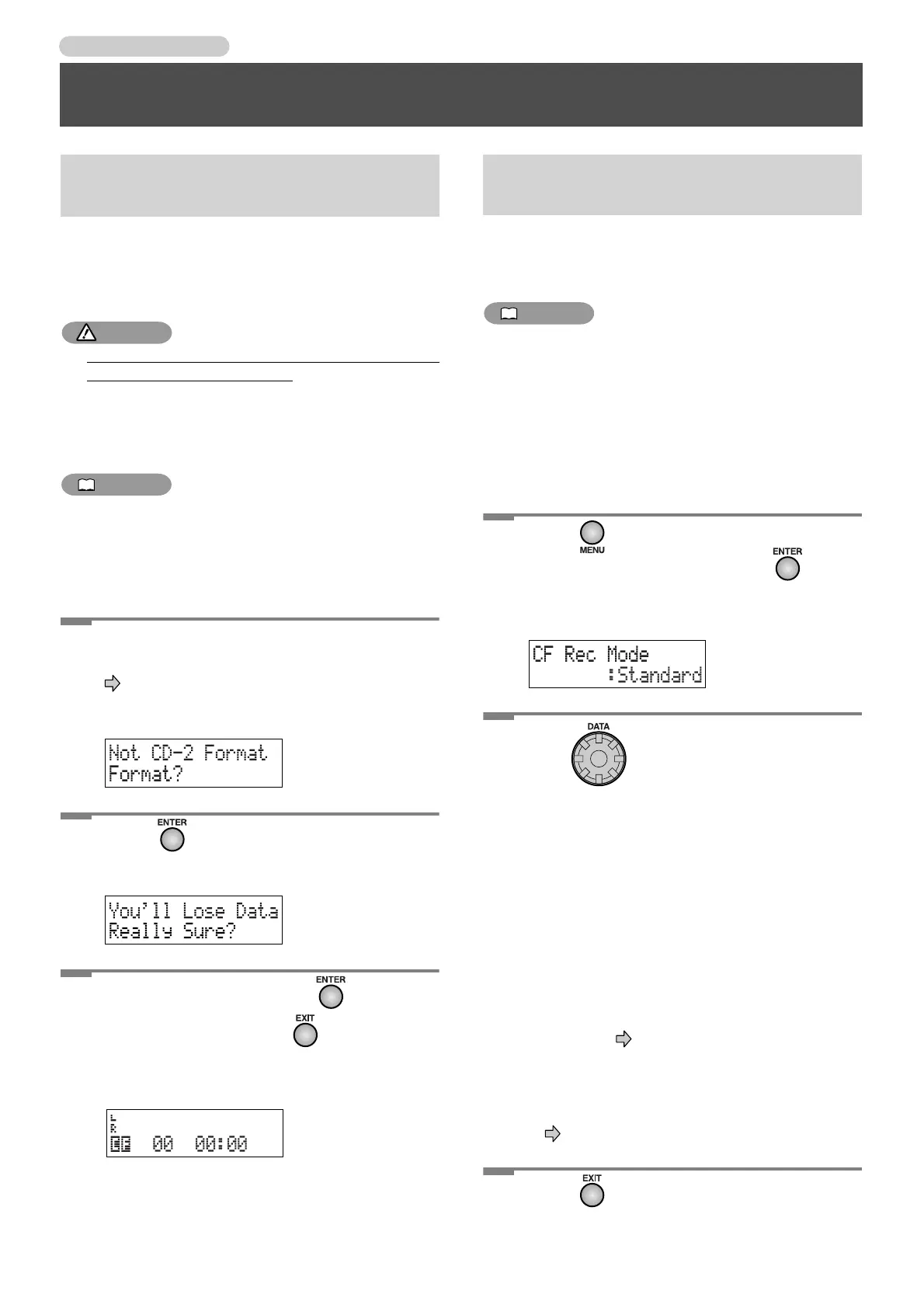 Not CD-2 Format
Format?

ENTER

You'll Lose Data
Really Sure?

ENTER

EXIT

L
R
CF 00 00:00

MENU

ENTER

CF Rec Mode
:Standard

DATA

EXIT