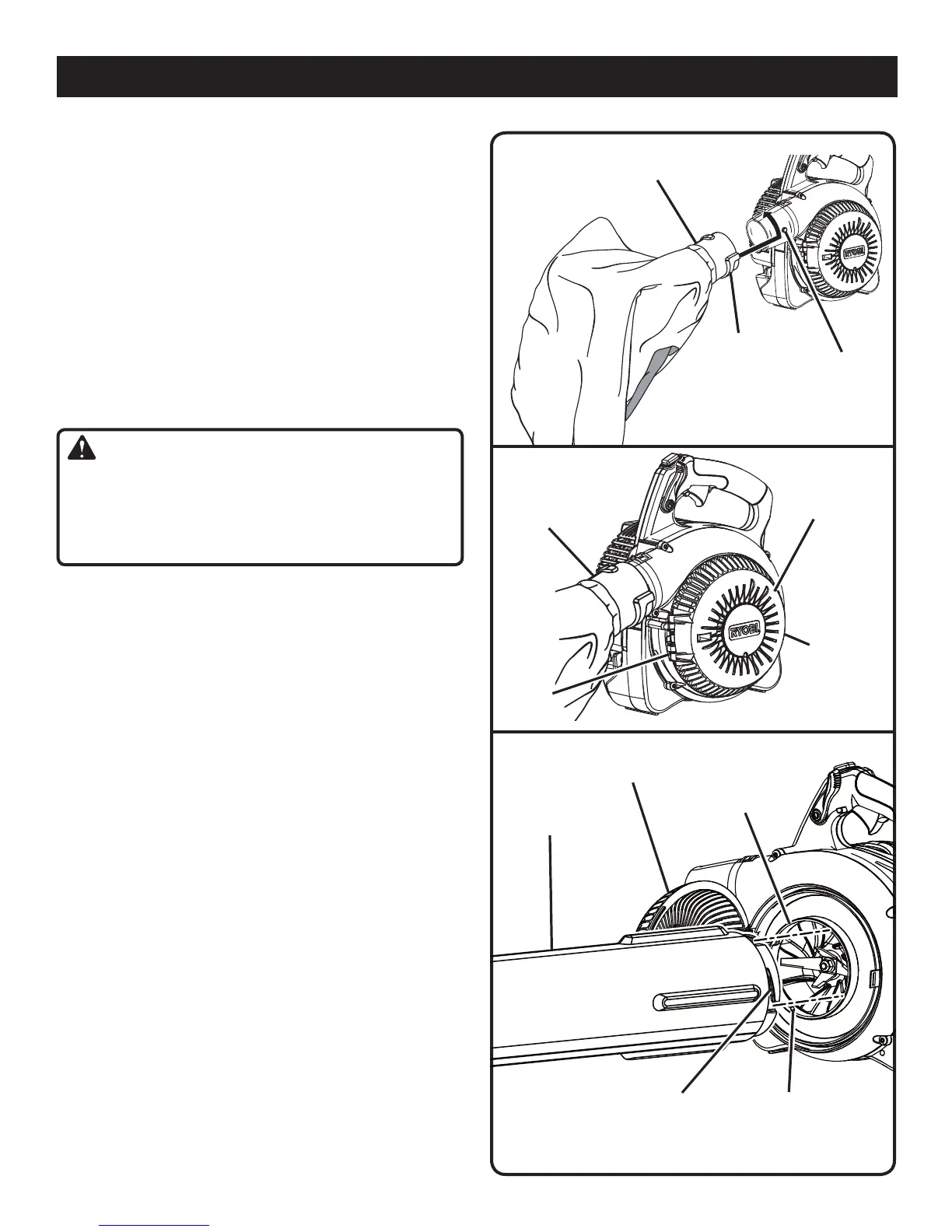 RYOBI

RYOBI