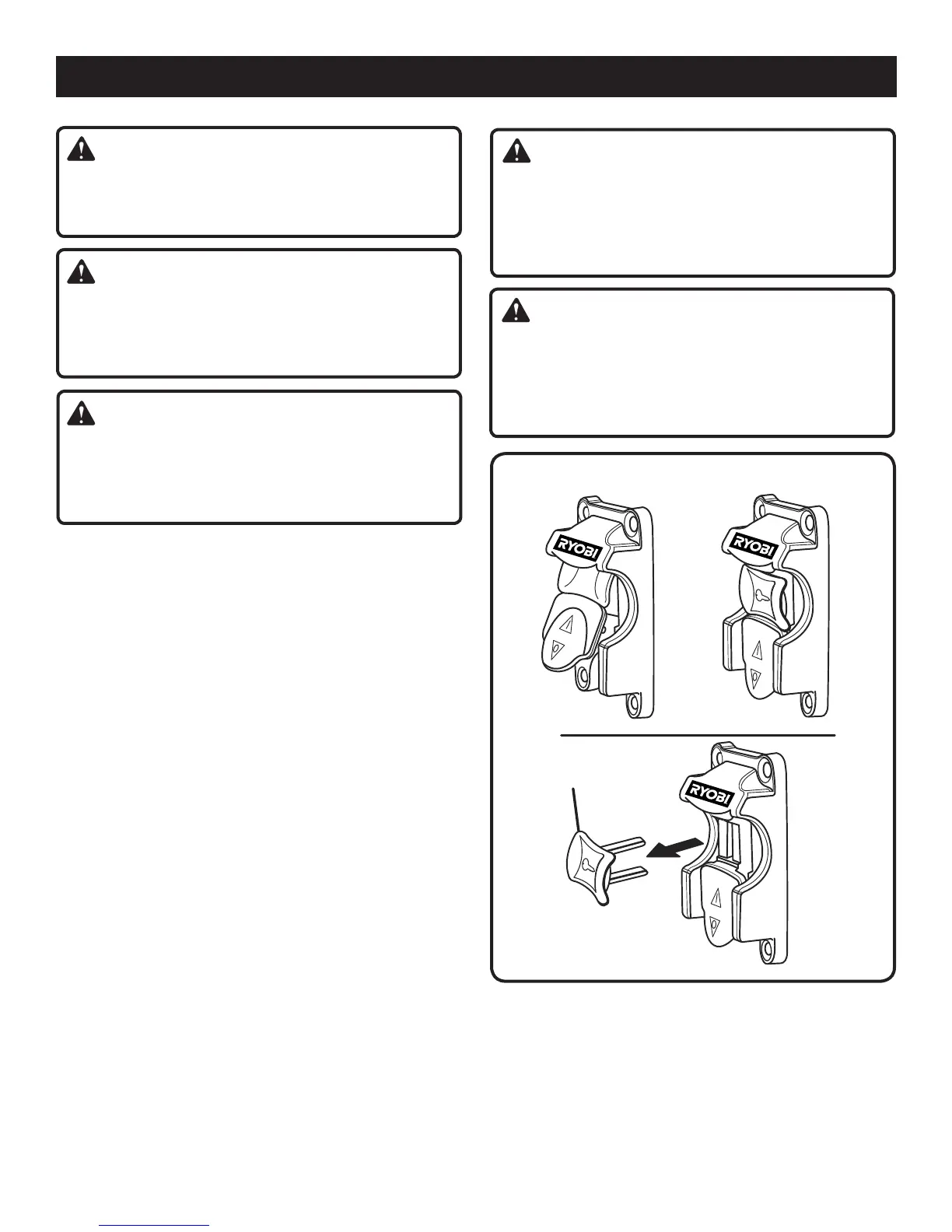 RYOBI

RYOBI

RYOBI