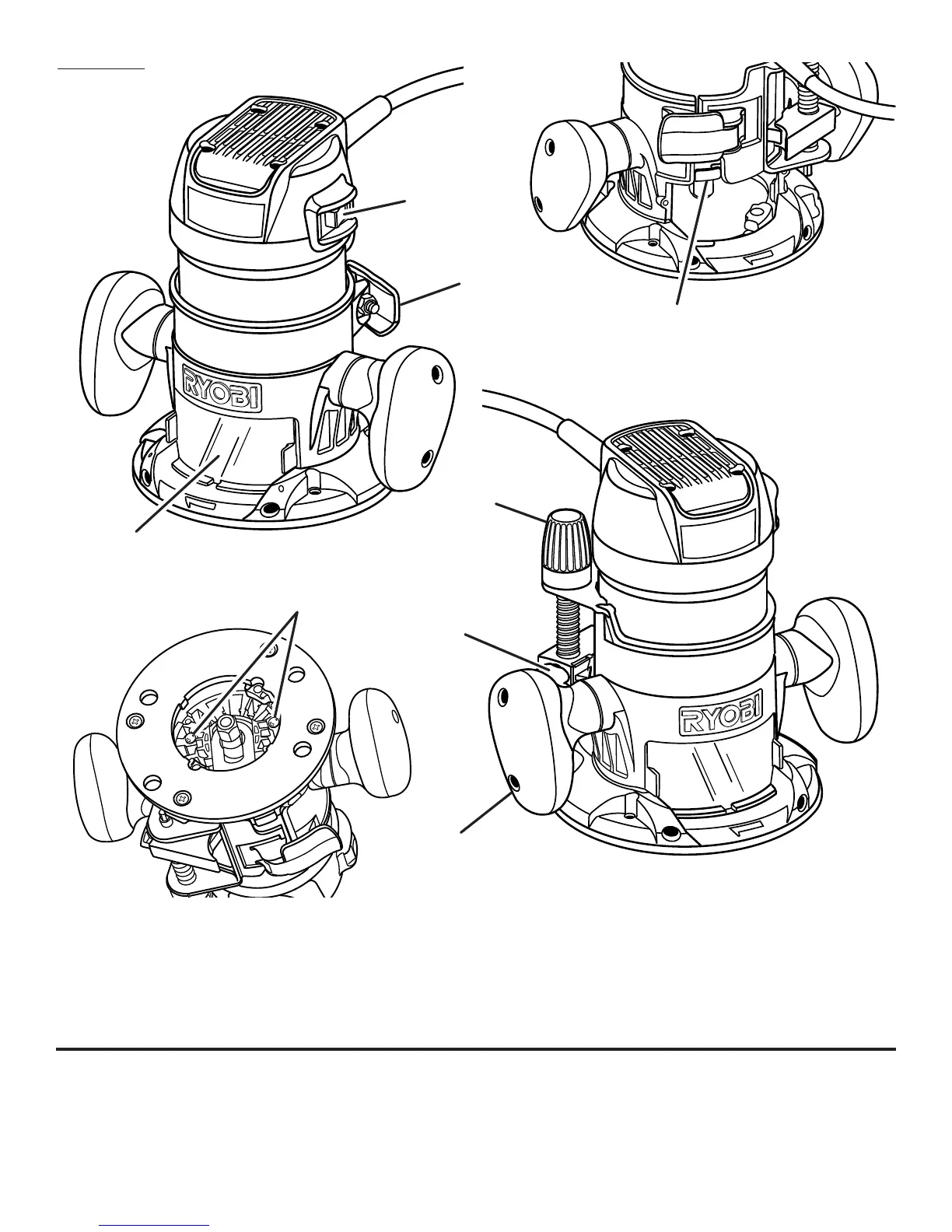 RYOBI

RYOBI