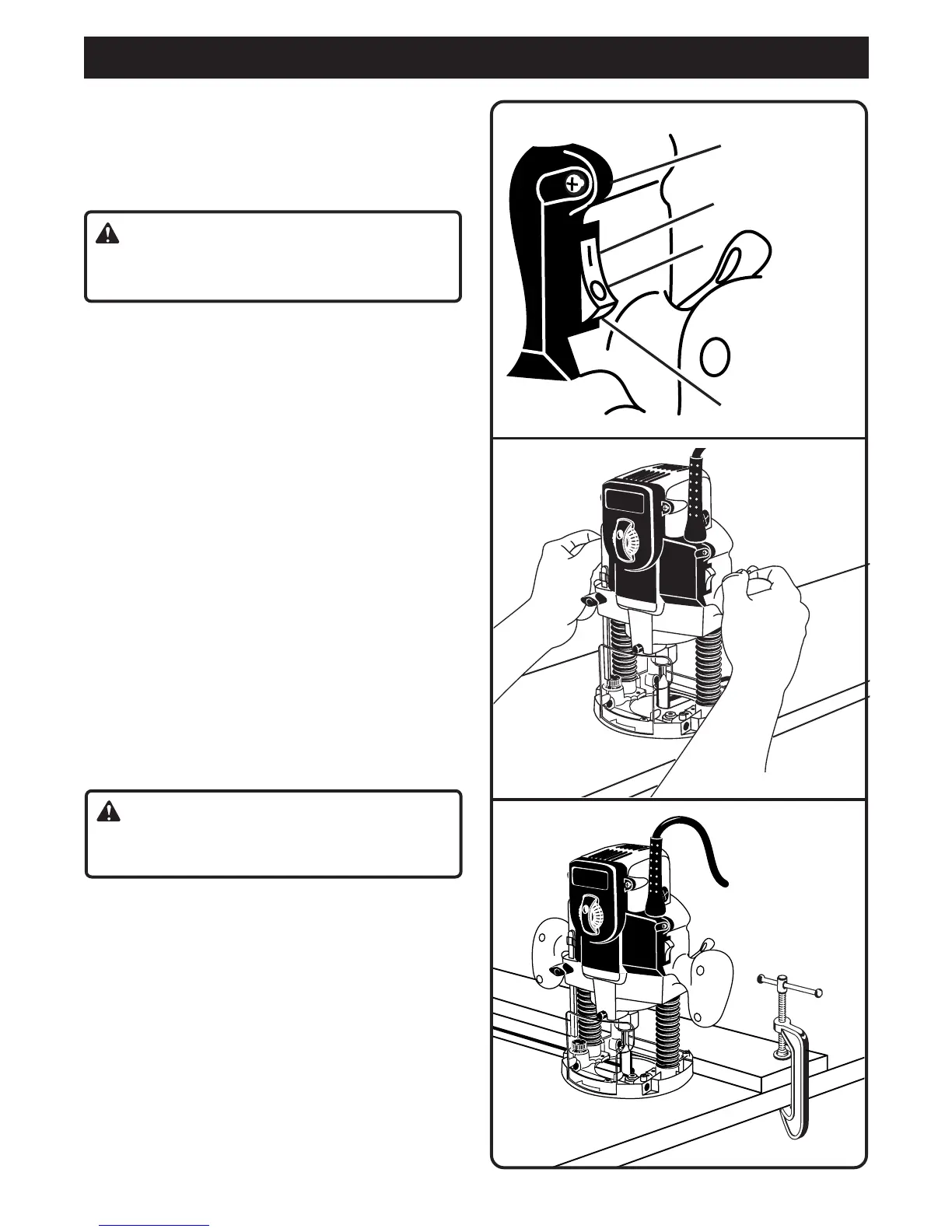 I
O