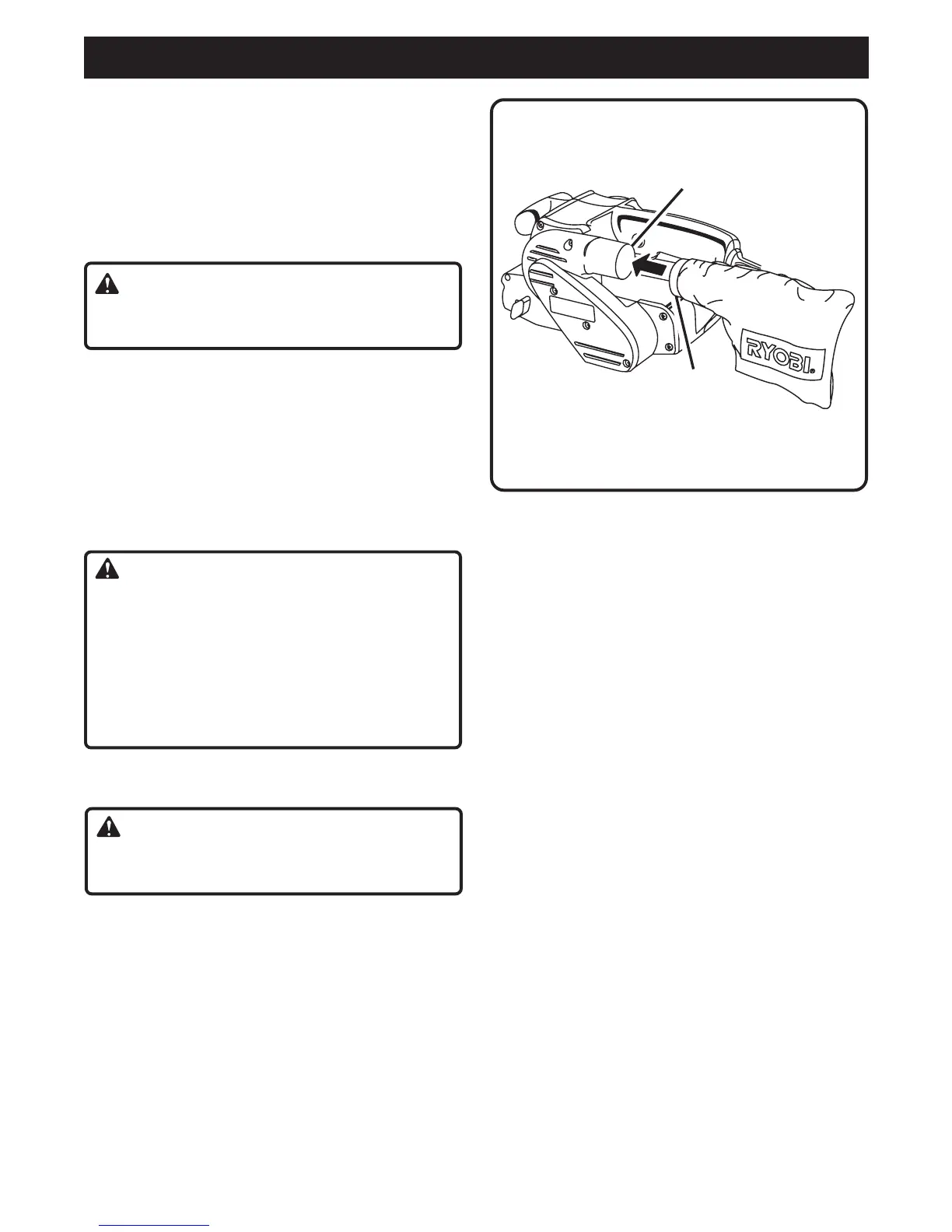 RYOBI®