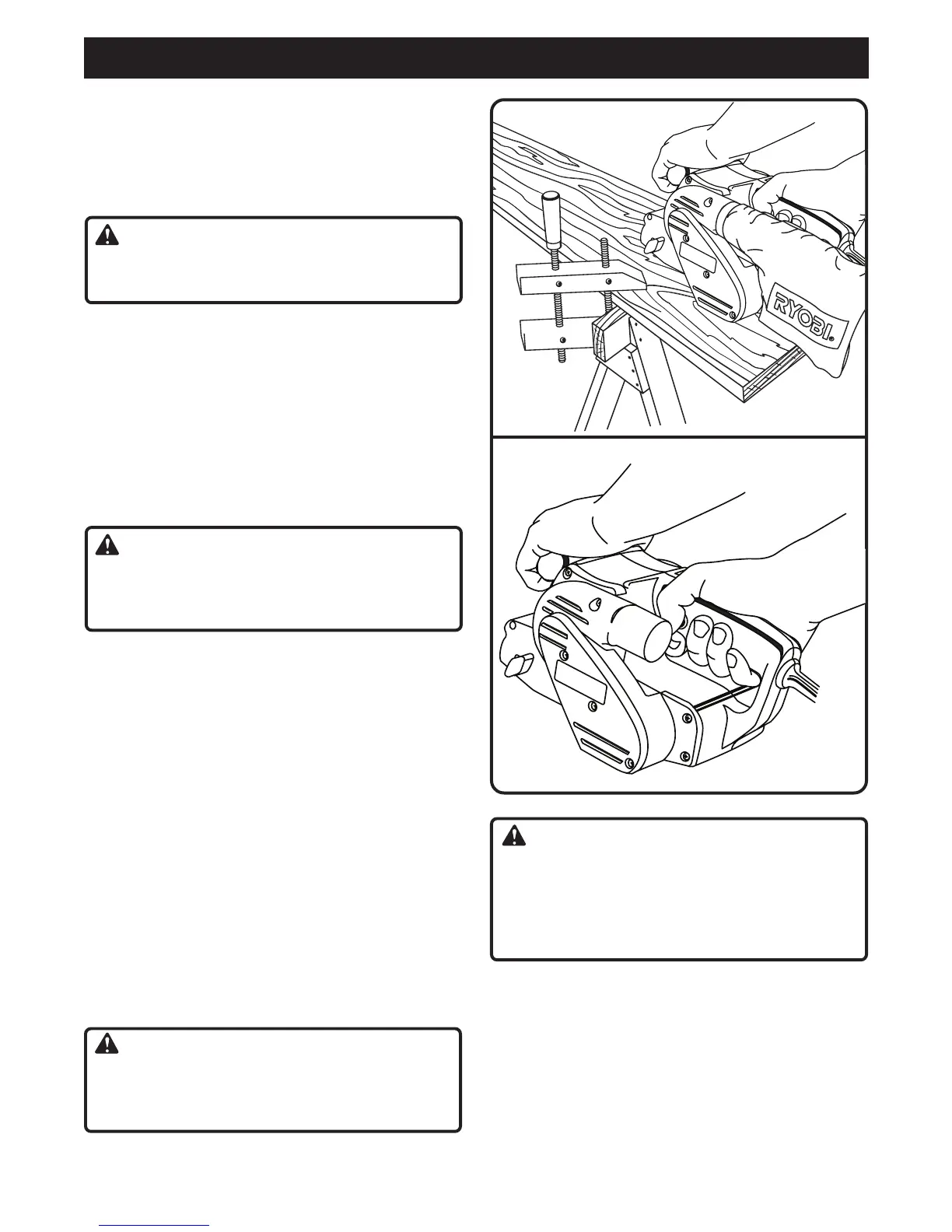 RYOBI