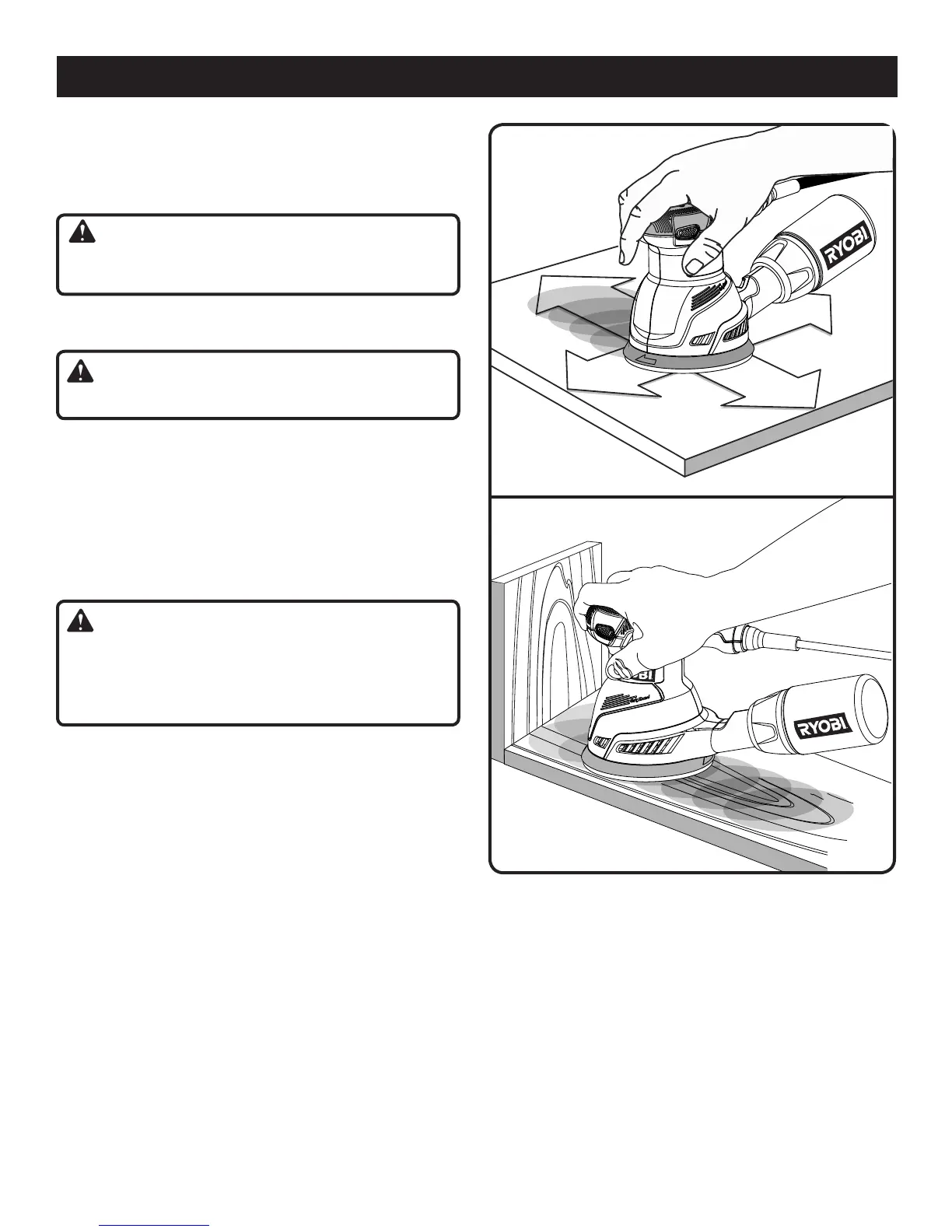 RYOBI

RYOBI