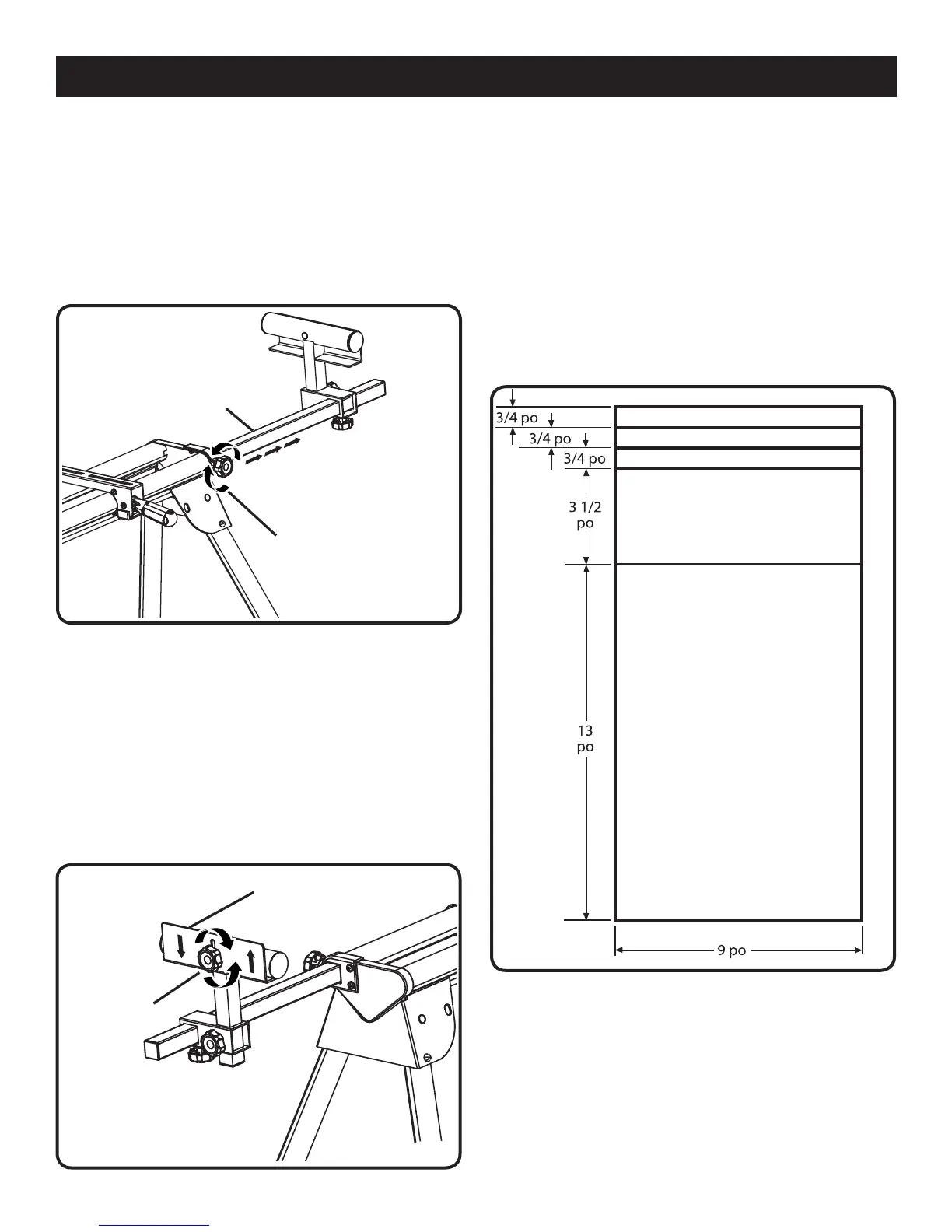 3/4 po

3/4 po

3/4 po

3 1/2 po

13 po

9 po