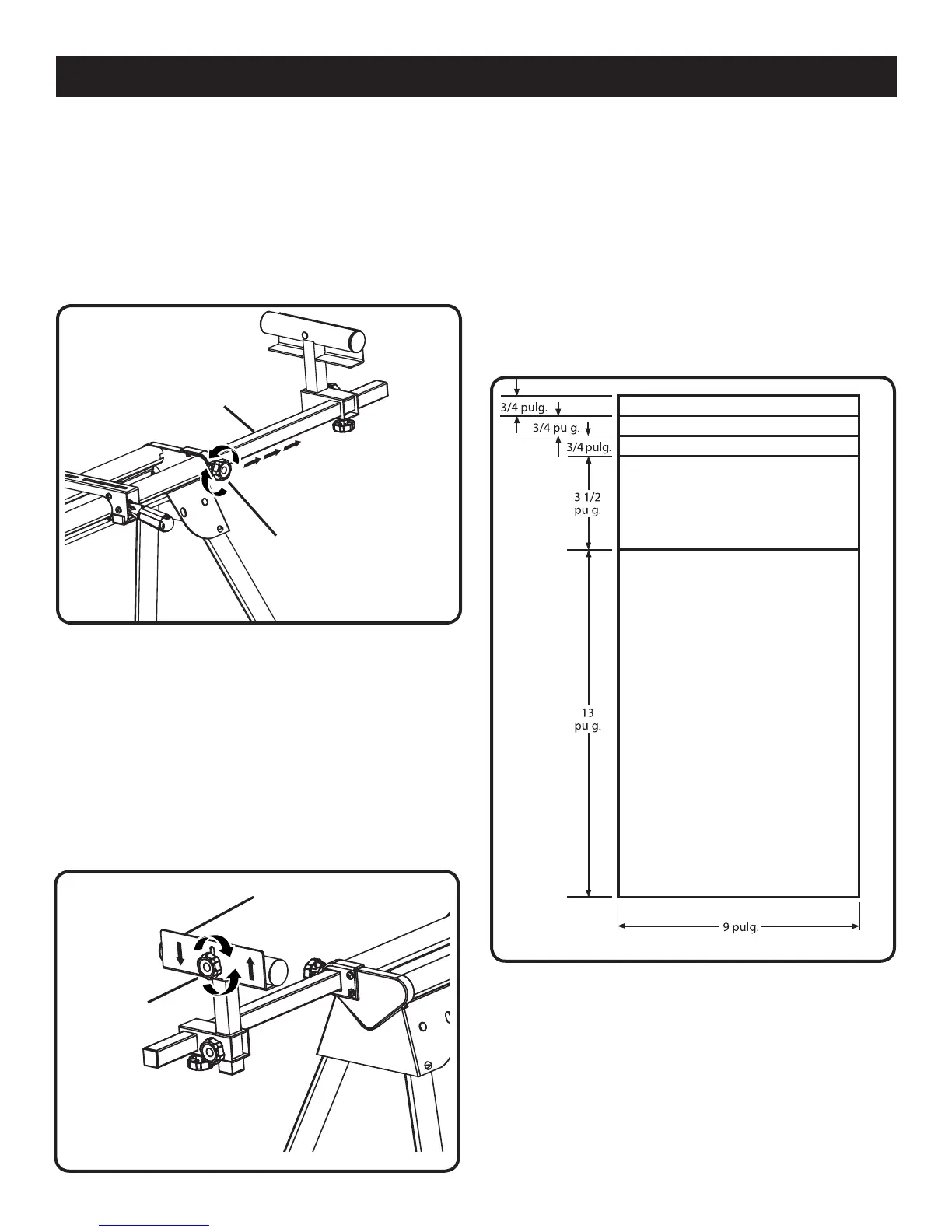 3/4 pulg.

3/4 pulg.

3/4 pulg.

3 1/2 pulg.

13 pulg.

9 pulg.