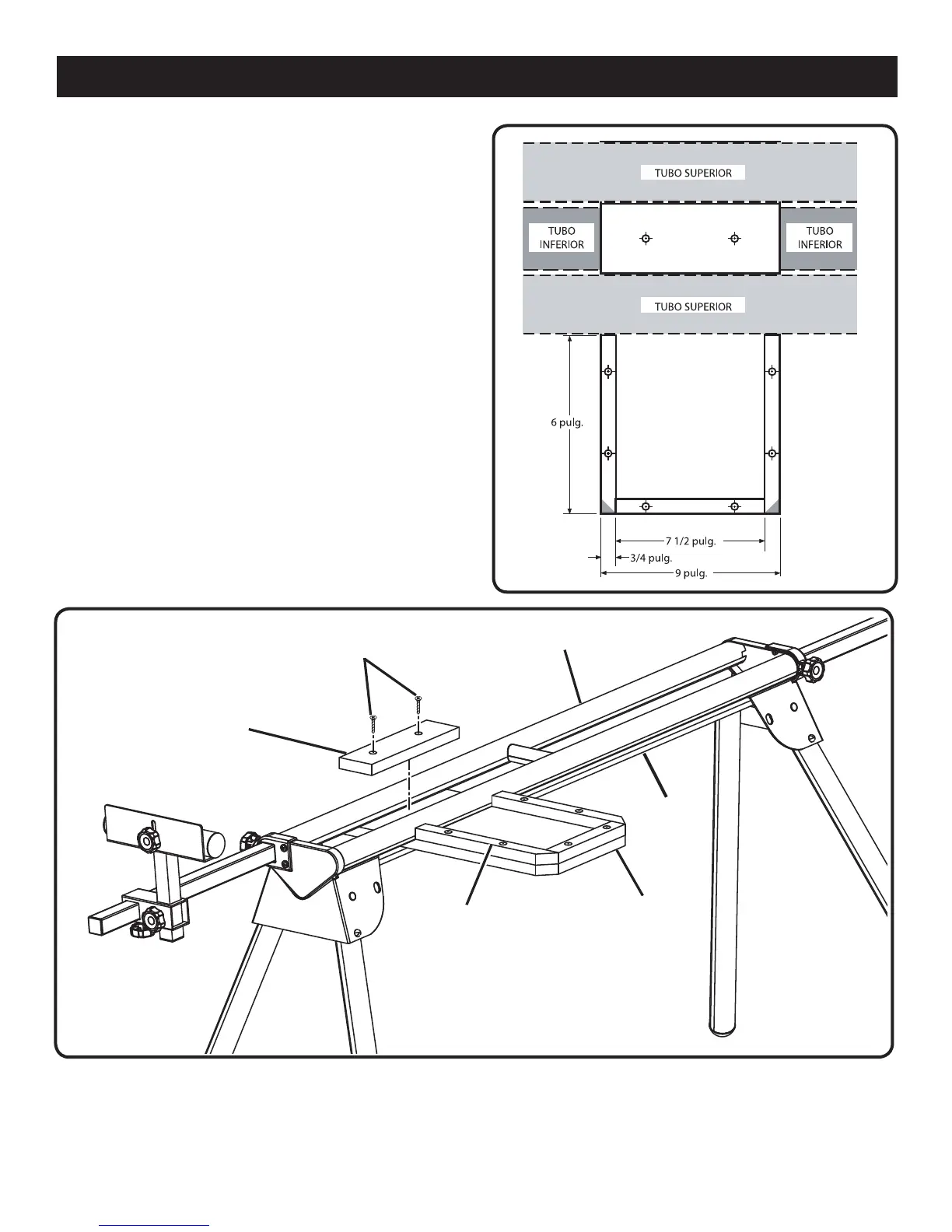 TUBO SUPERIOR

TUBO INFERIOR

TUBO INFERIOR

TUBO SUPERIOR

6 pulg.

7 1/2 pulg.

3/4 pulg.

9 pulg.