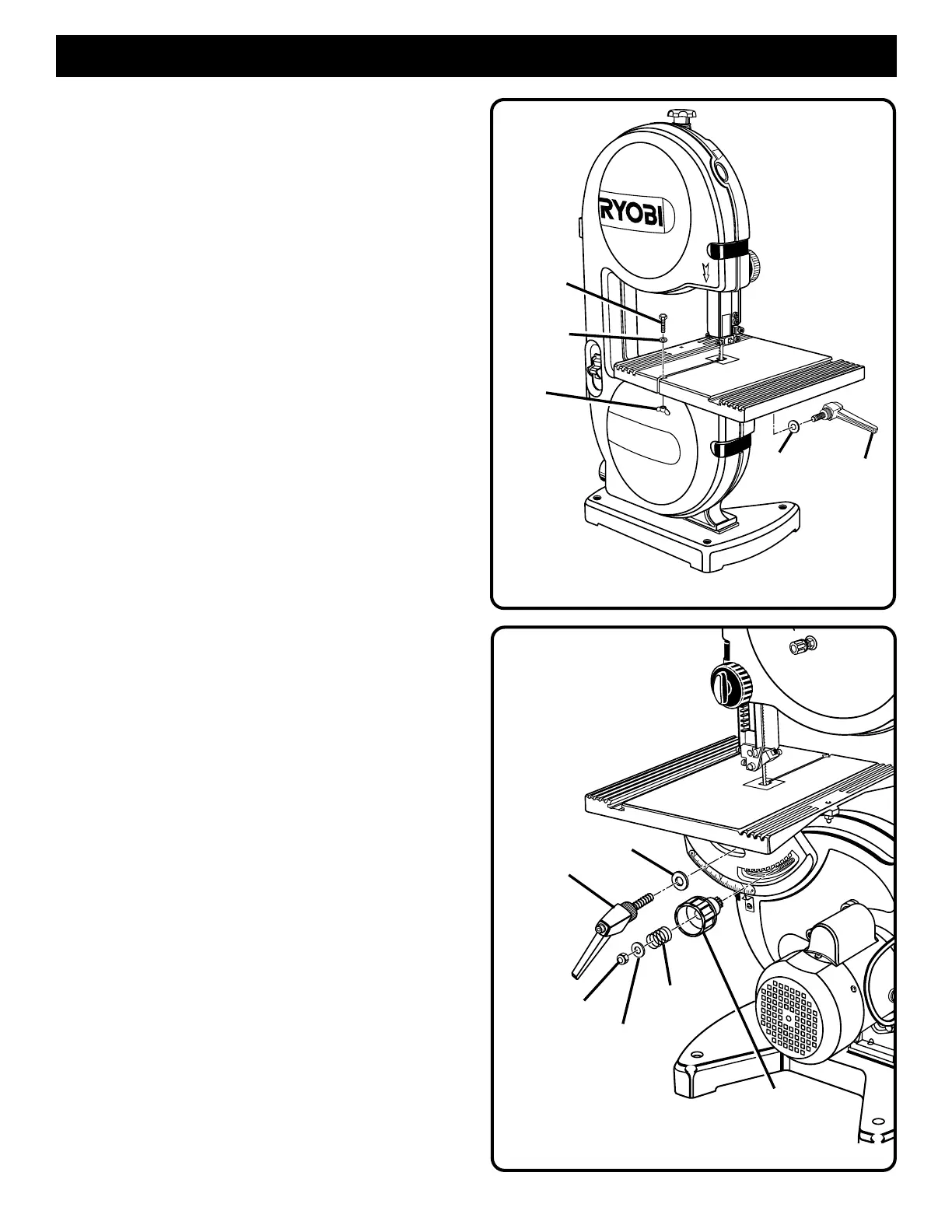 RYOBI