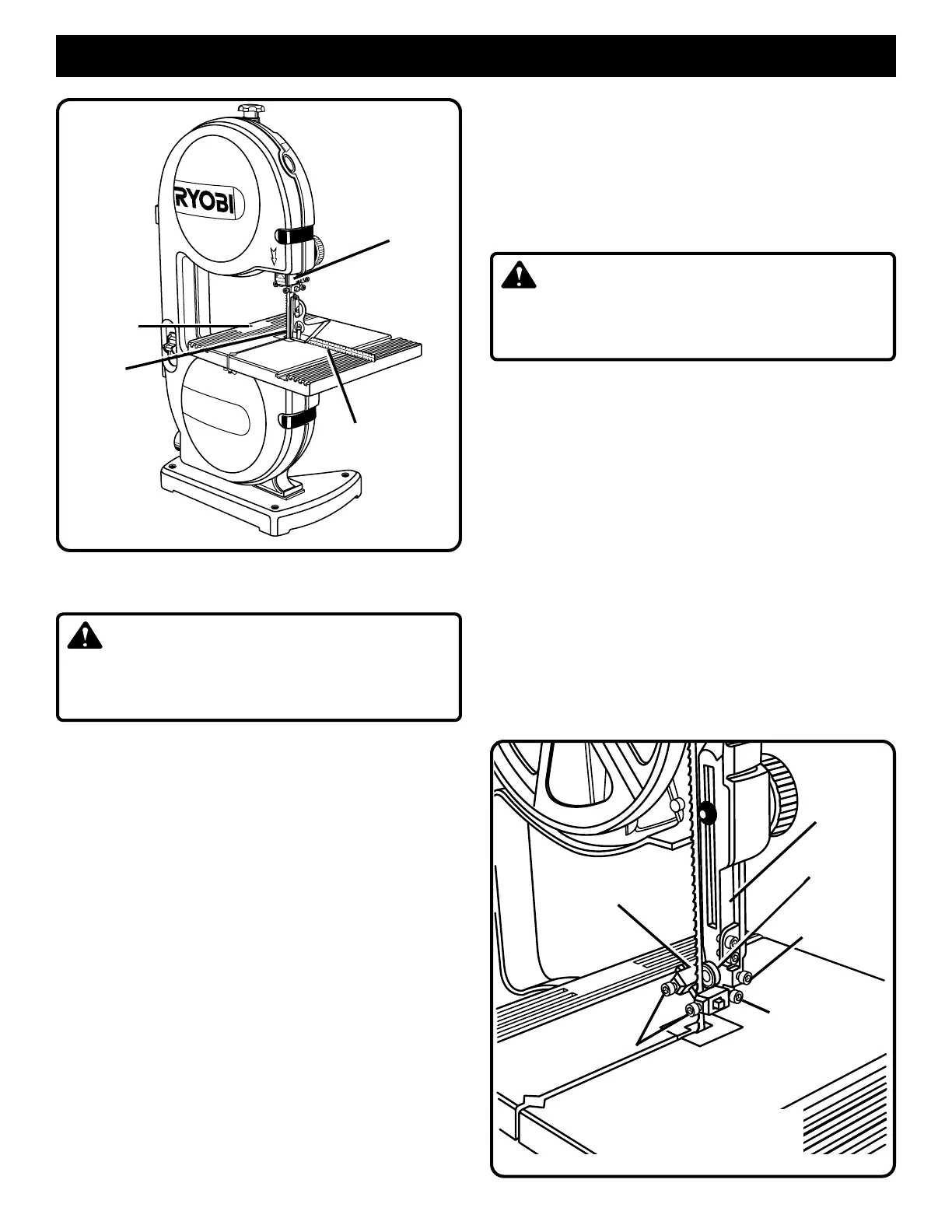 RYOBI