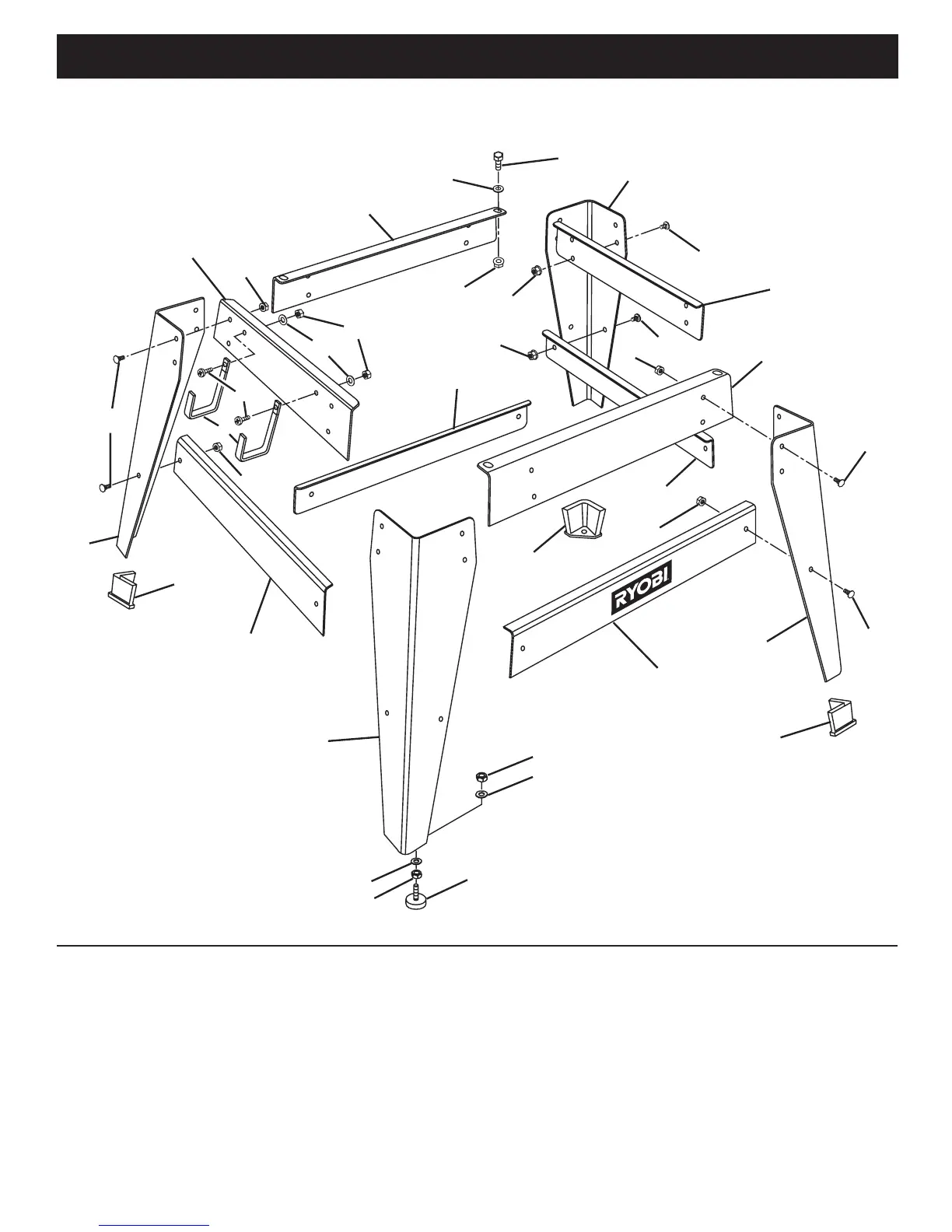 RYOBI