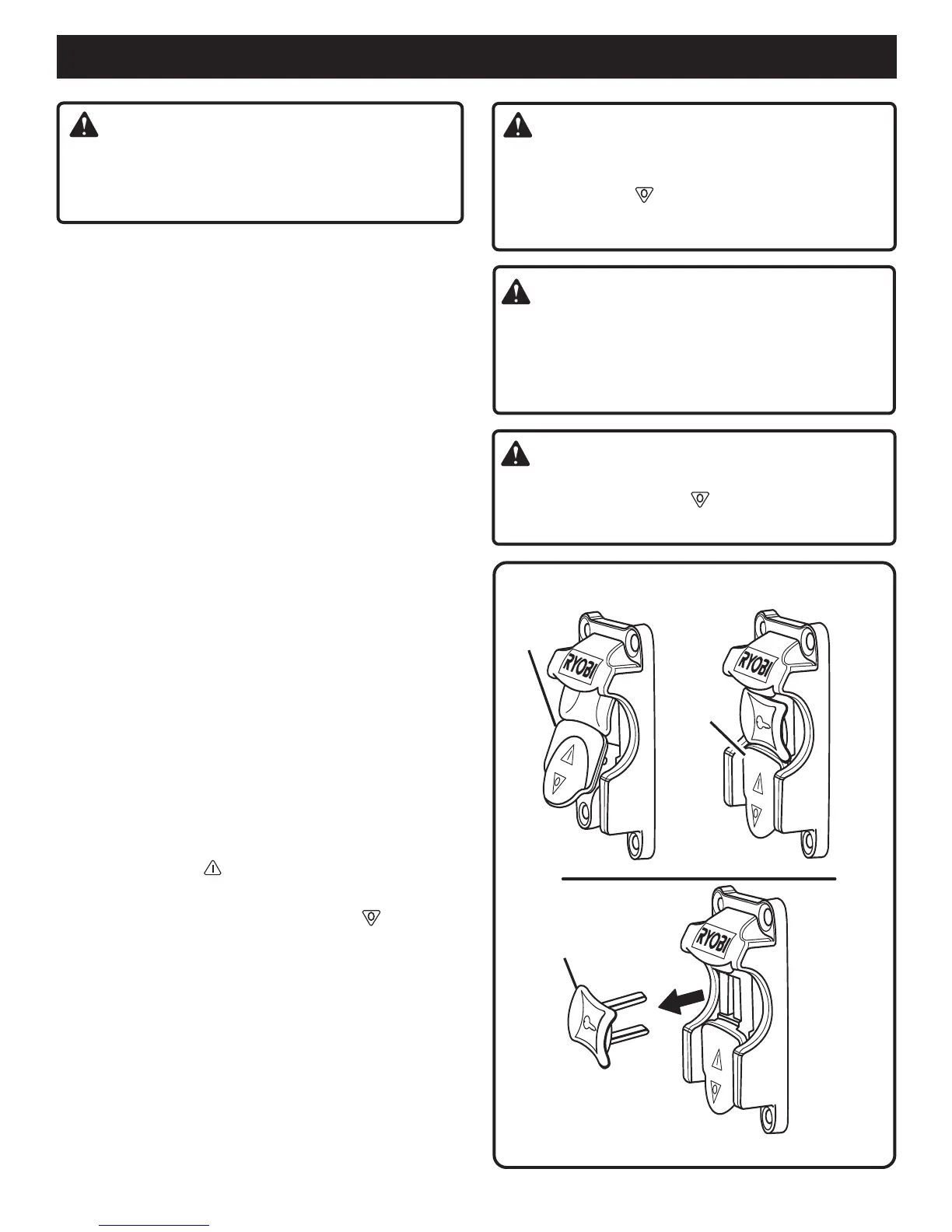 RYOBI

RYOBI

RYOBI