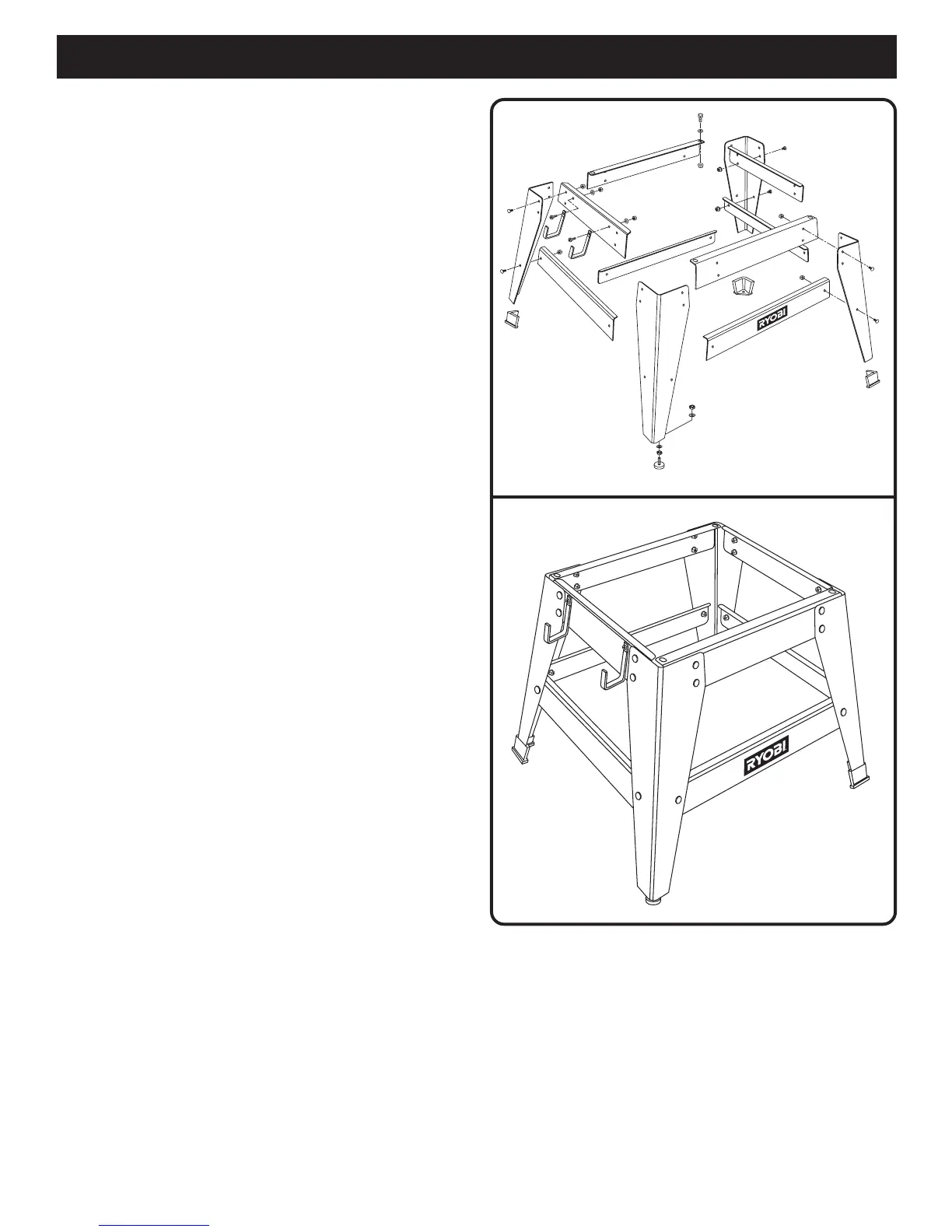 RYOBI

RYOBI