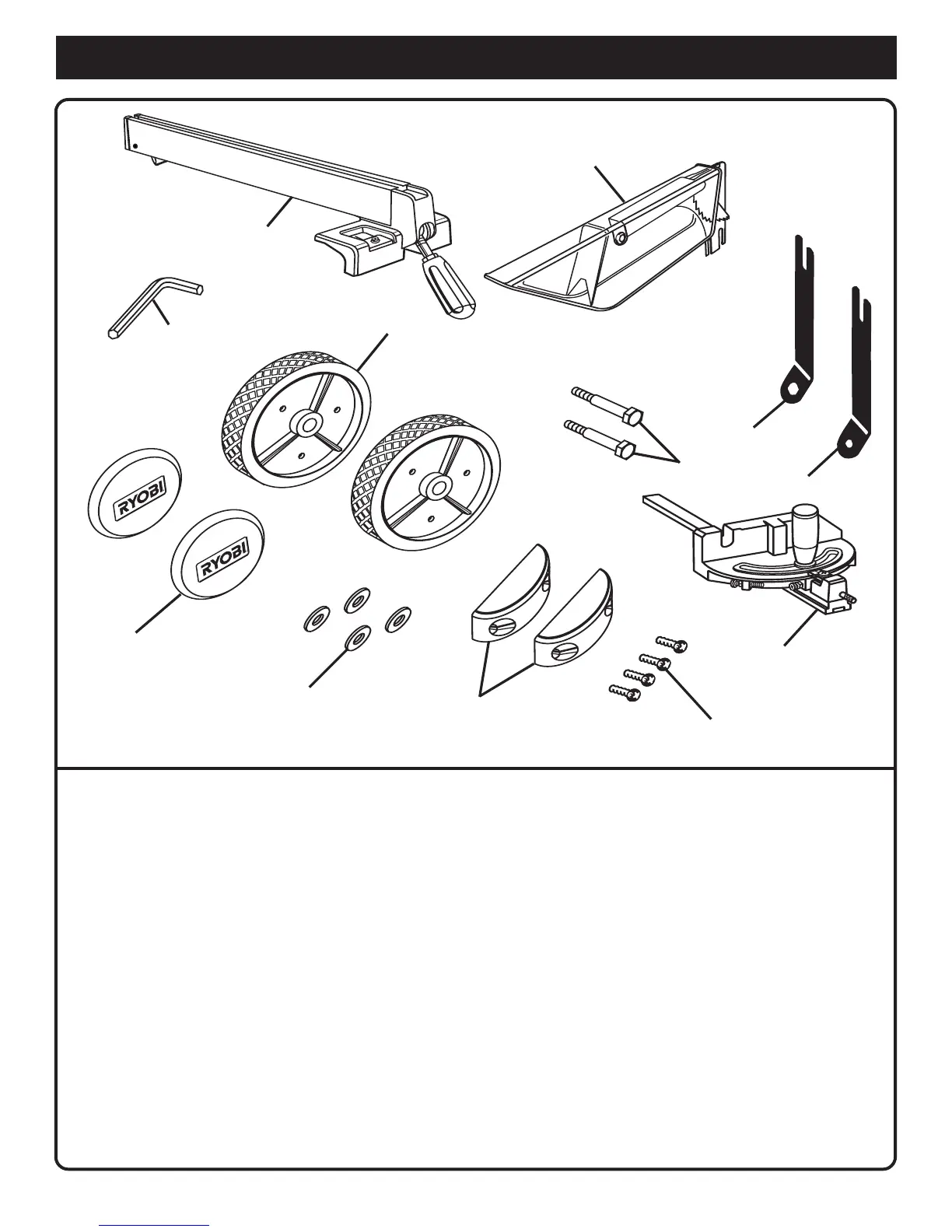 RYOBI

RYOBI