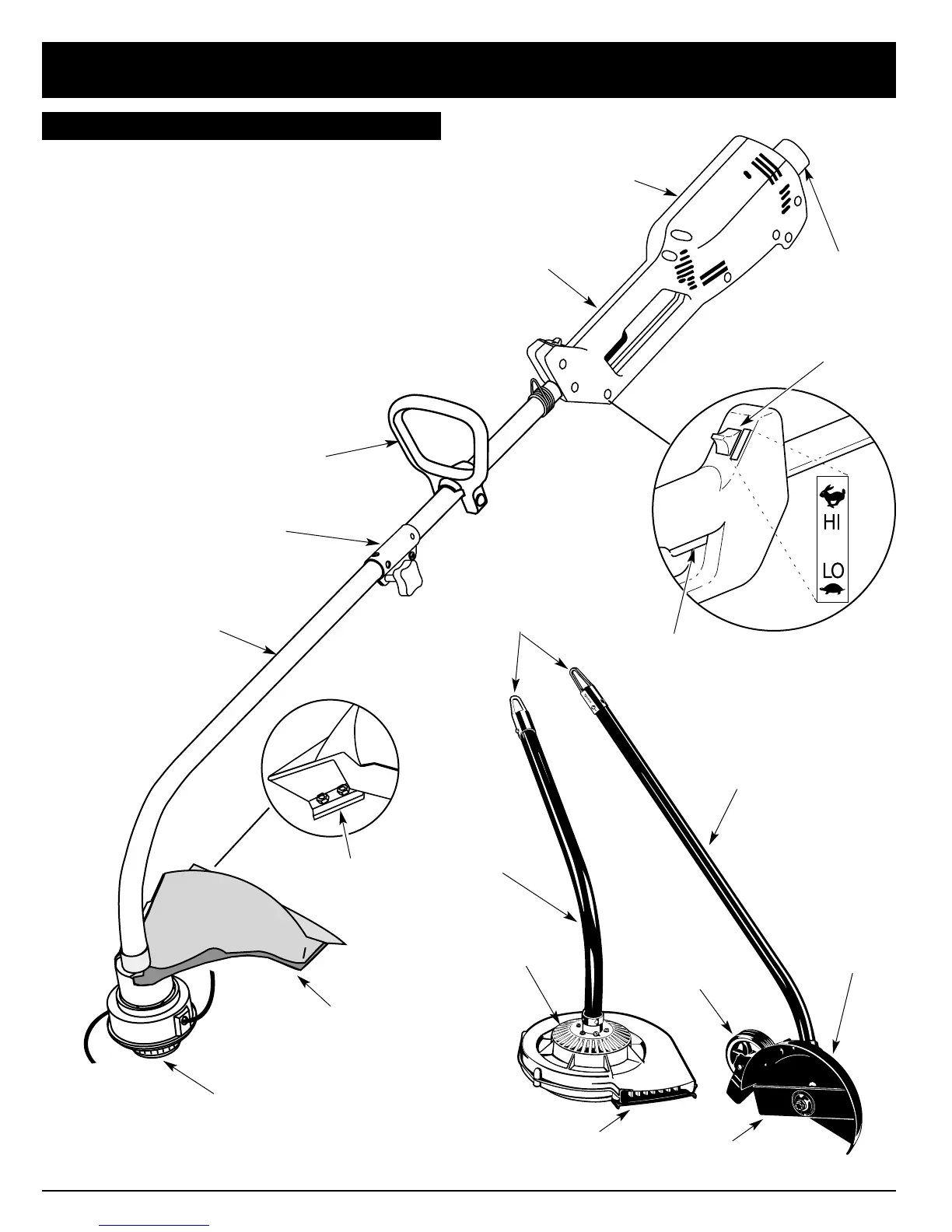 HI

LO