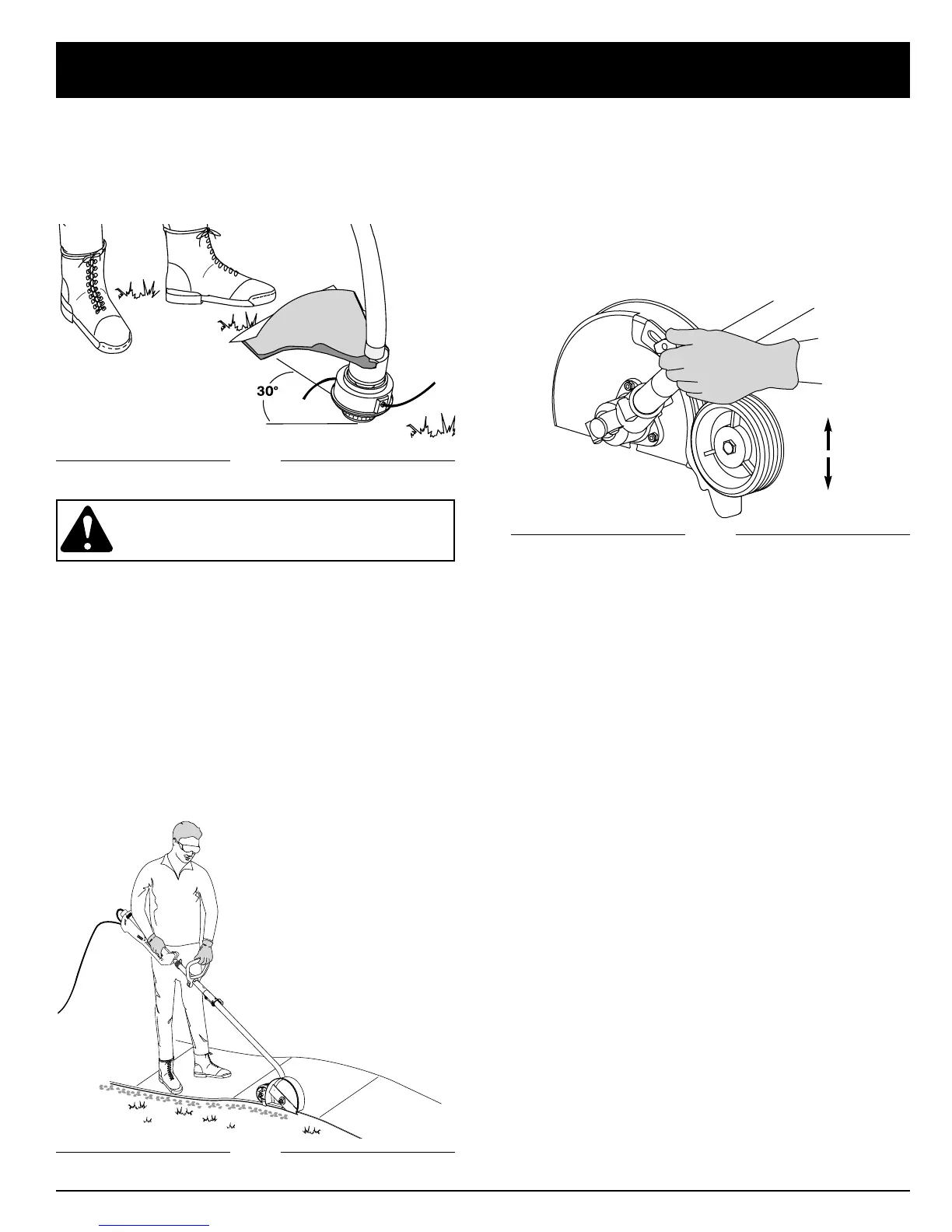 30°