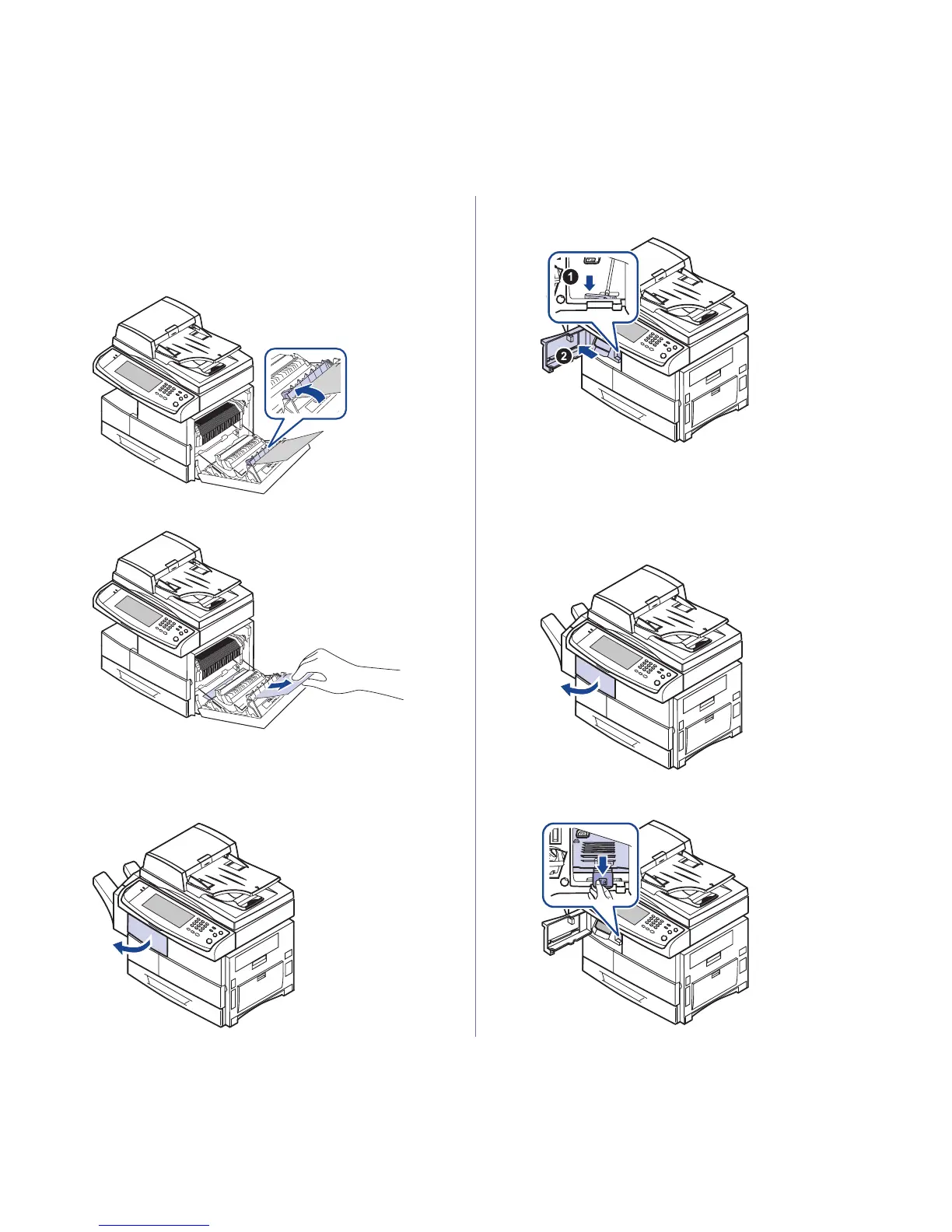 1

2