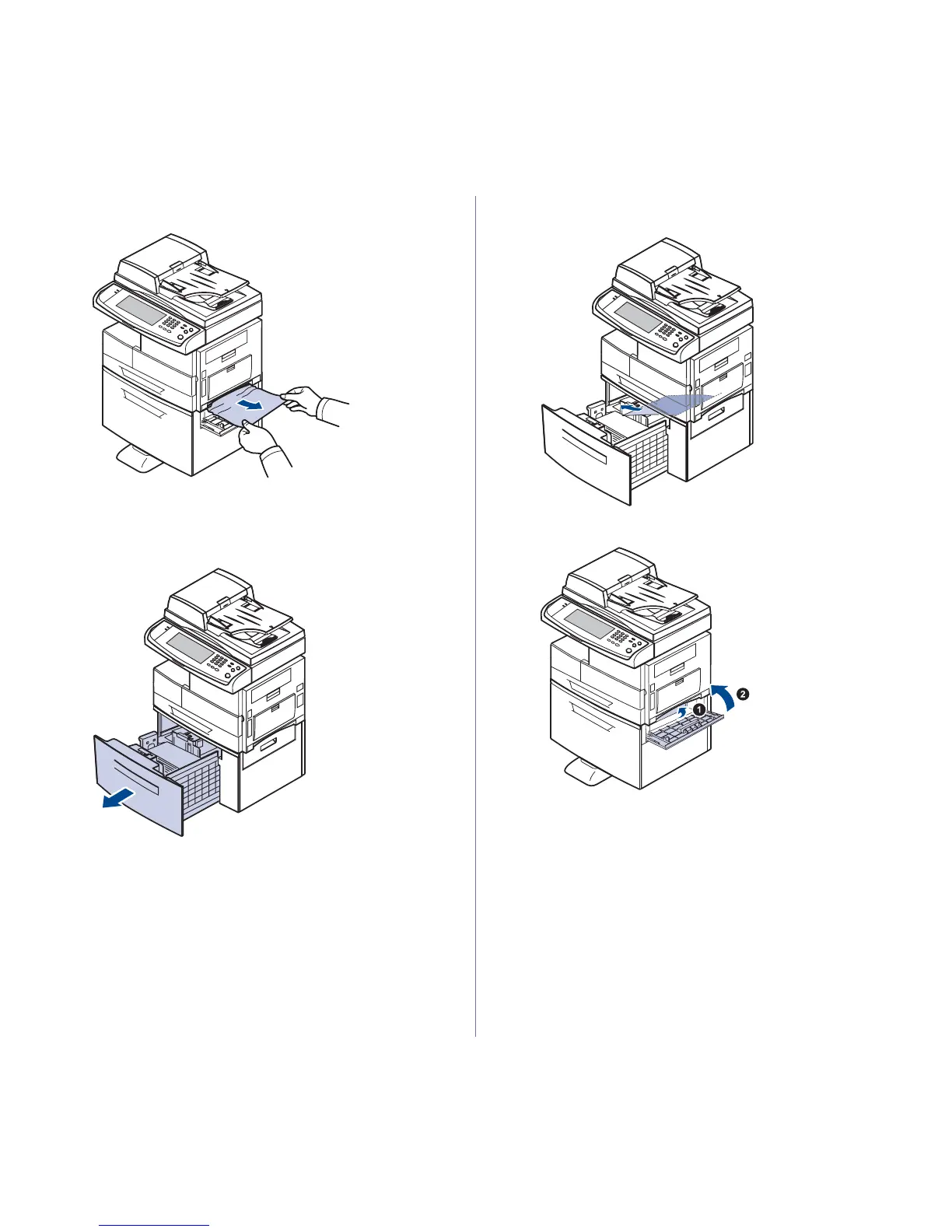 1

2